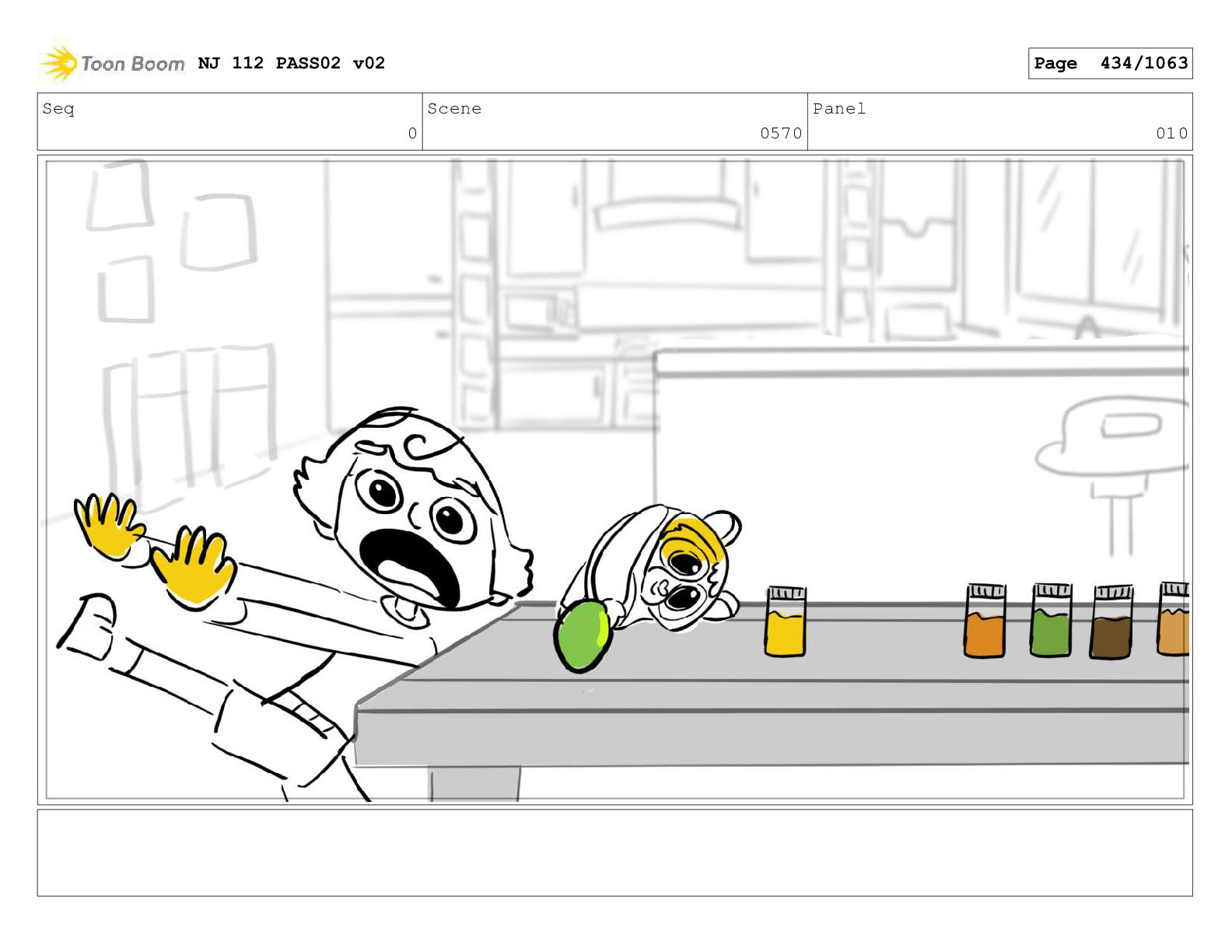 Toon Boom NJ 112 PASS02 v02

Page 434/1063

| Seq | Scene | Panel |
|---|---|---|
| 0 | 0570 | 010 |