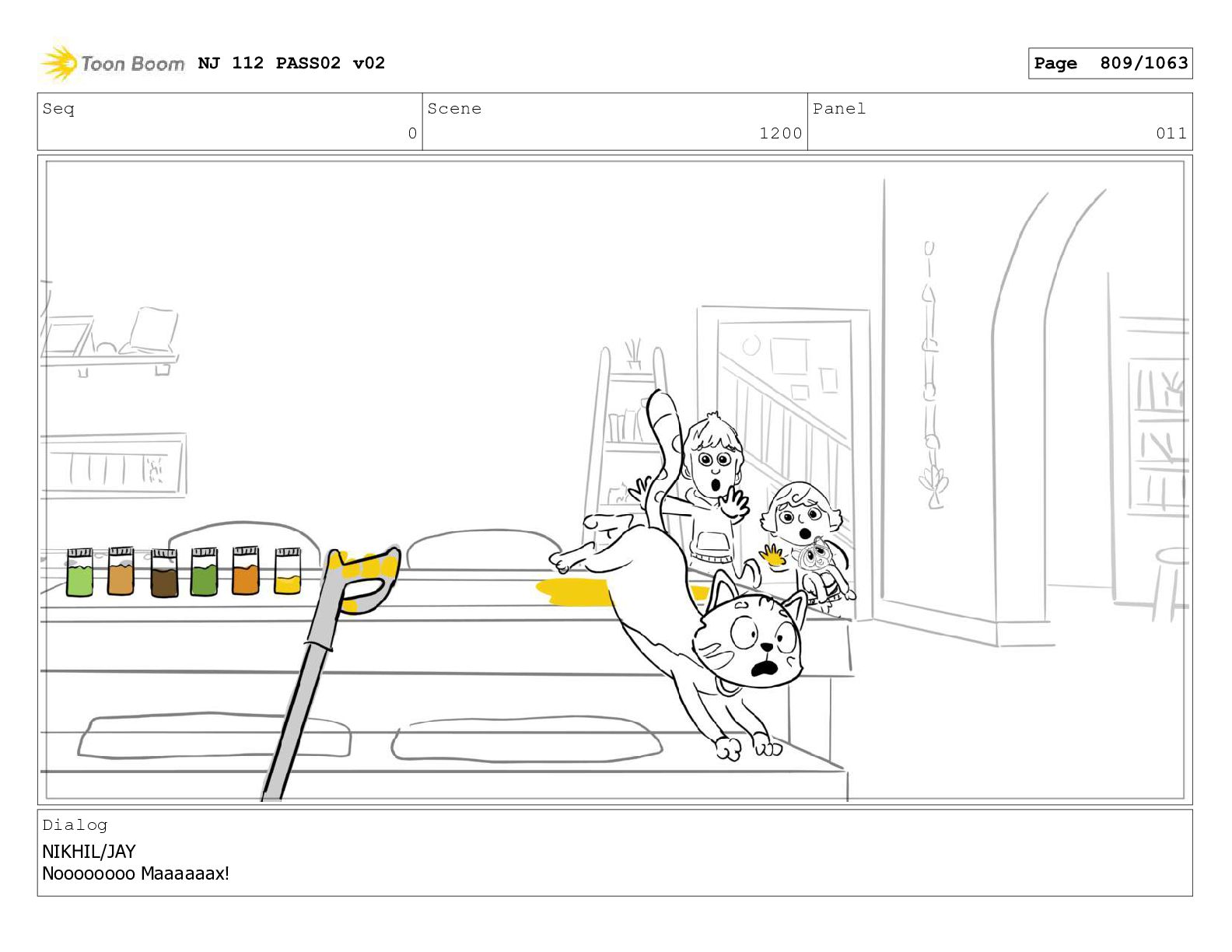 Toon Boom NJ 112 PASS02 v02

Page 809/1063

| Seq | Scene | Panel |
|---|---|---|
| 0 | 1200 | 011 |

Dialog

NIKHIL/JAY
Noooooooo Maaaaaax!