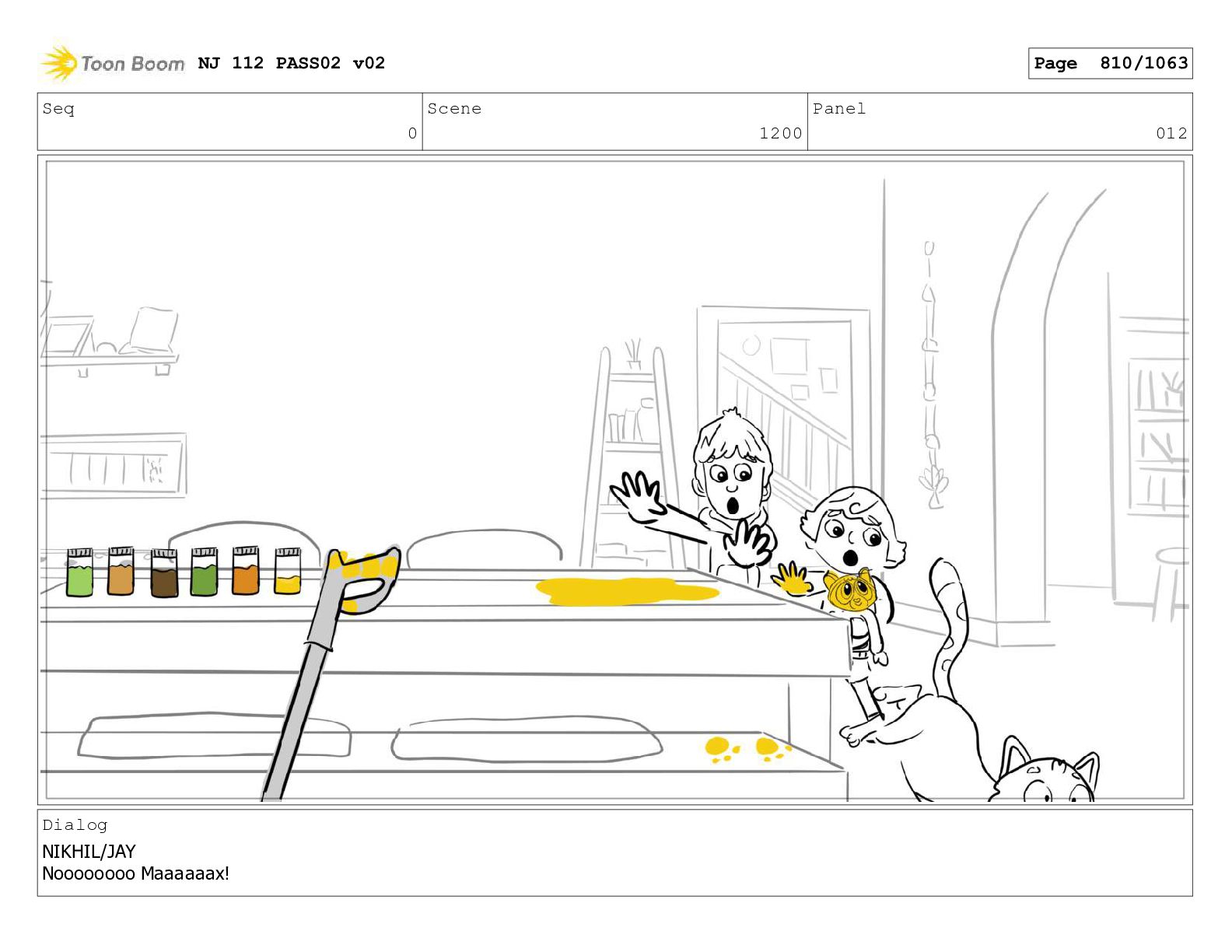 Toon Boom NJ 112 PASS02 v02

Page 810/1063

| Seq | Scene | Panel |
|---|---|---|
| 0 | 1200 | 012 |

Dialog
NIKHIL/JAY
Noooooooo Maaaaaax!