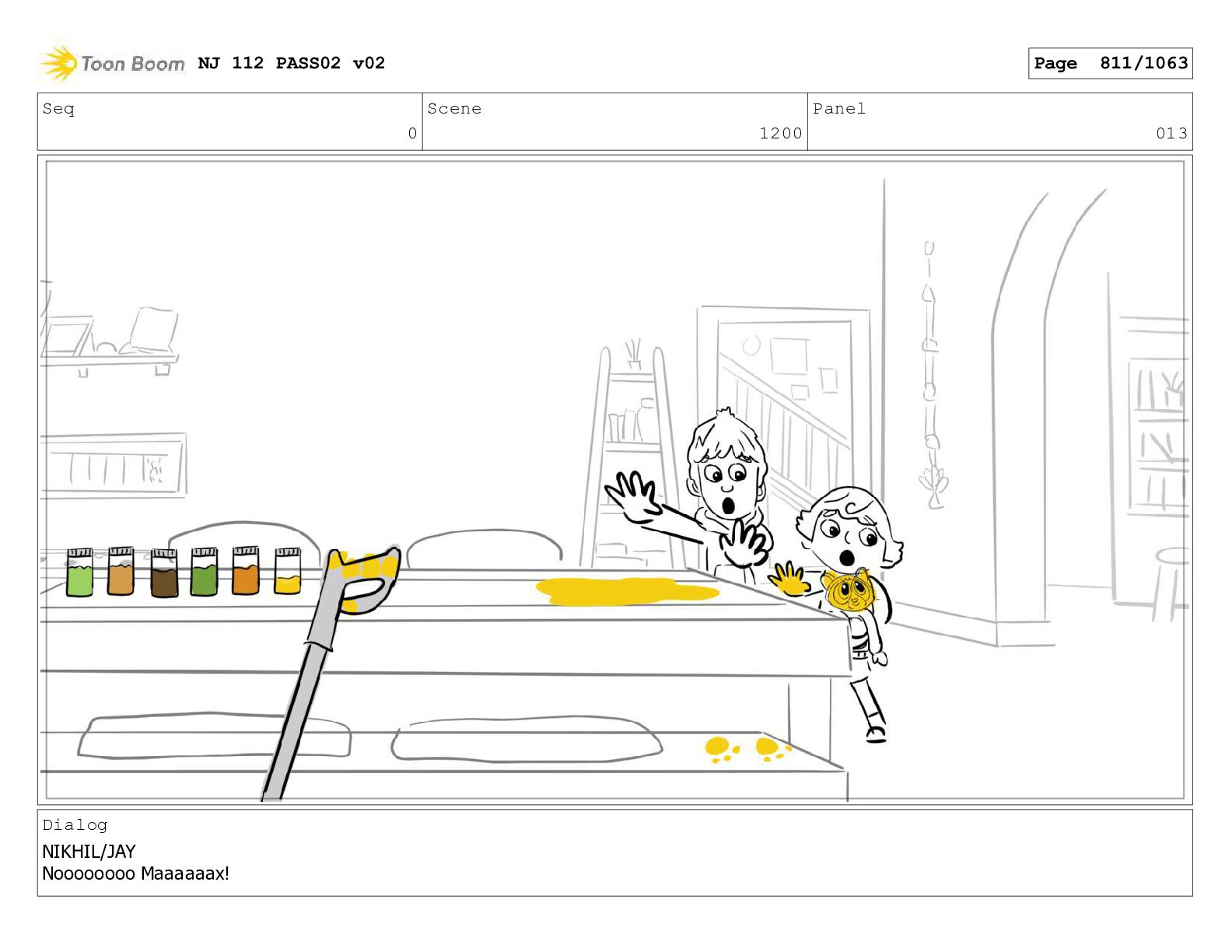 Toon Boom NJ 112 PASS02 v02

Page 811/1063

| Seq | Scene | Panel |
|---|---|---|
| 0 | 1200 | 013 |

Dialog
NIKHIL/JAY
Noooooooo Maaaaaax!