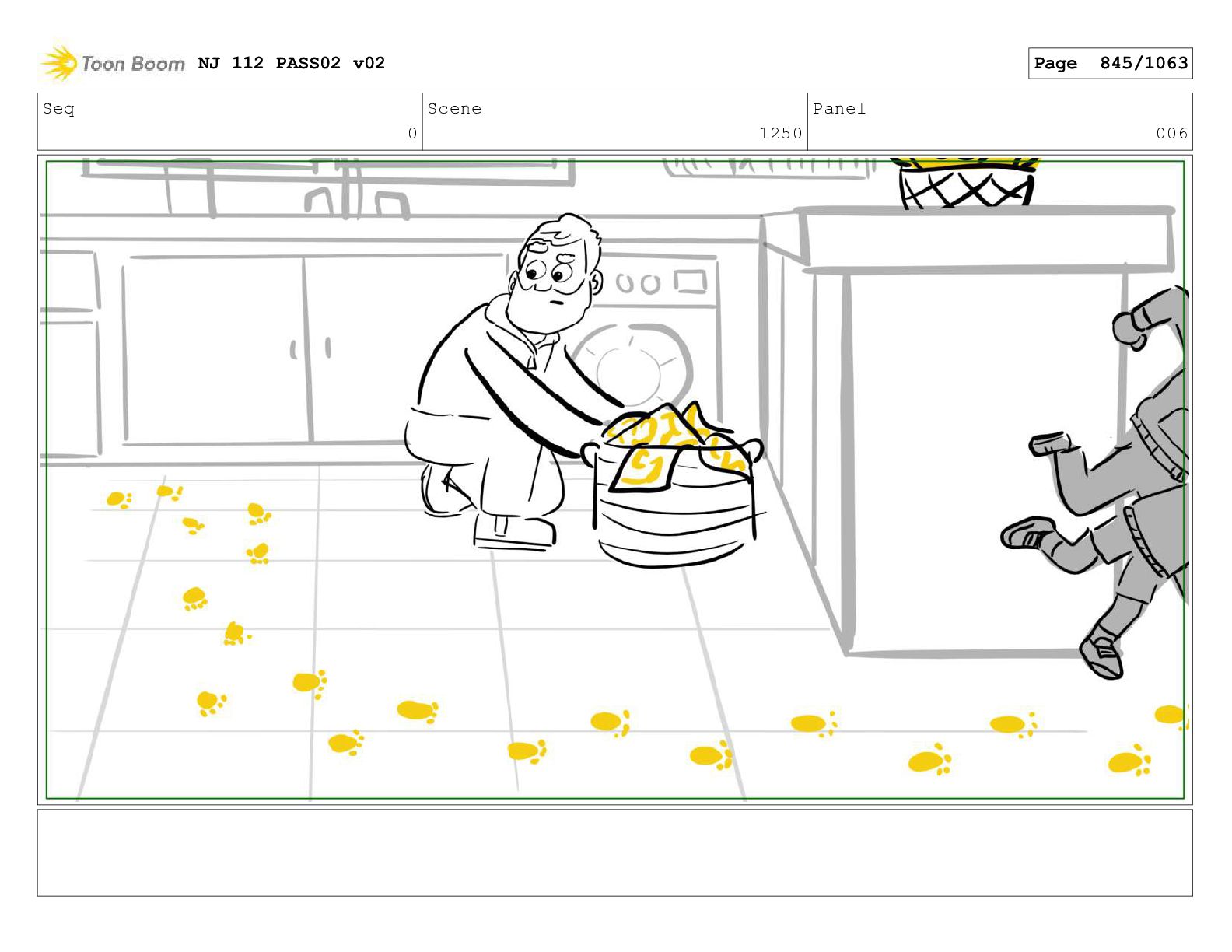 Toon Boom NJ 112 PASS02 v02

Page 845/1063

| Seq | Scene | Panel |
|---|---|---|
| 0 | 1250 | 006 |