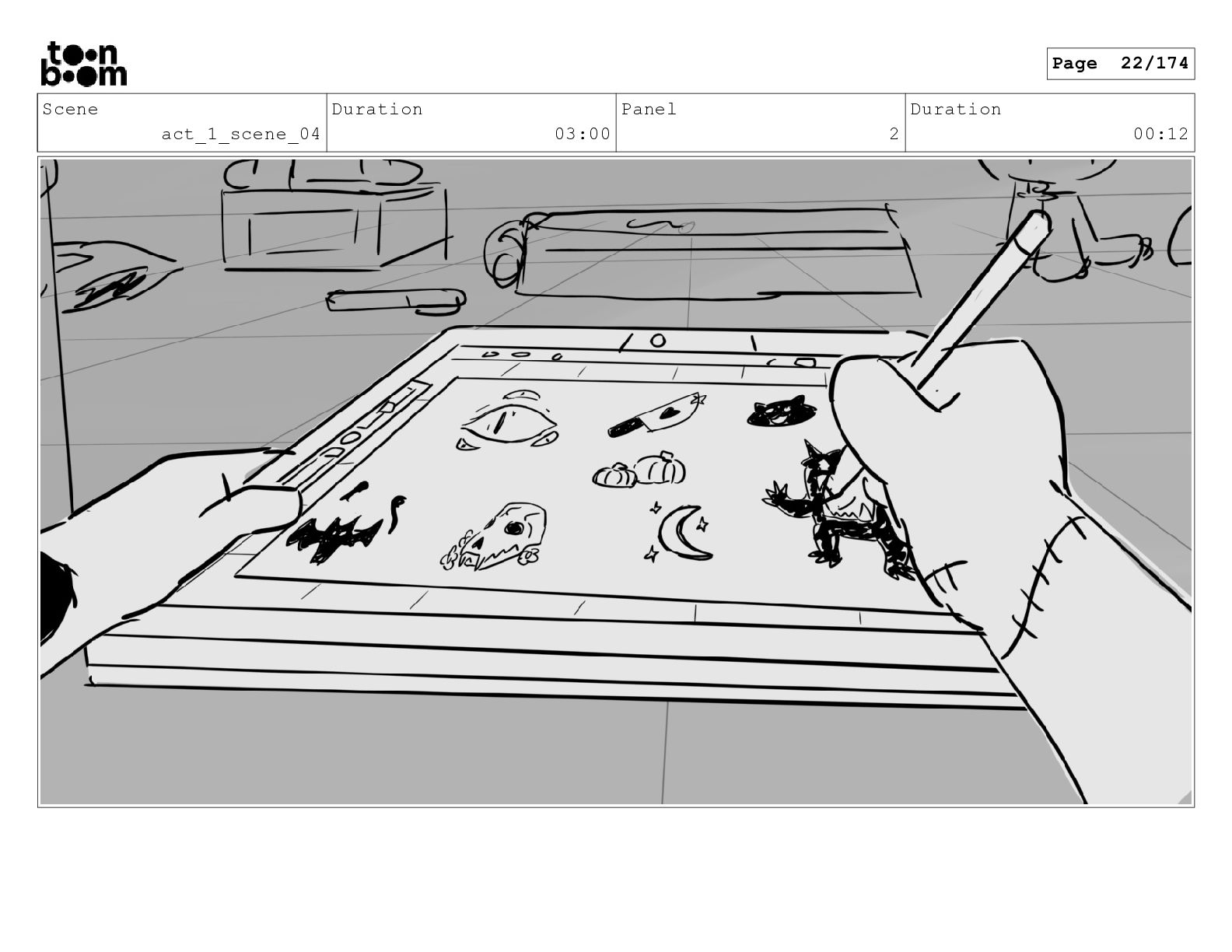 toon boom

Page 22/174

| Scene | Duration | Panel | Duration |
|---|---|---|---|
| act_1_scene_04 | 03:00 | 2 | 00:12 |