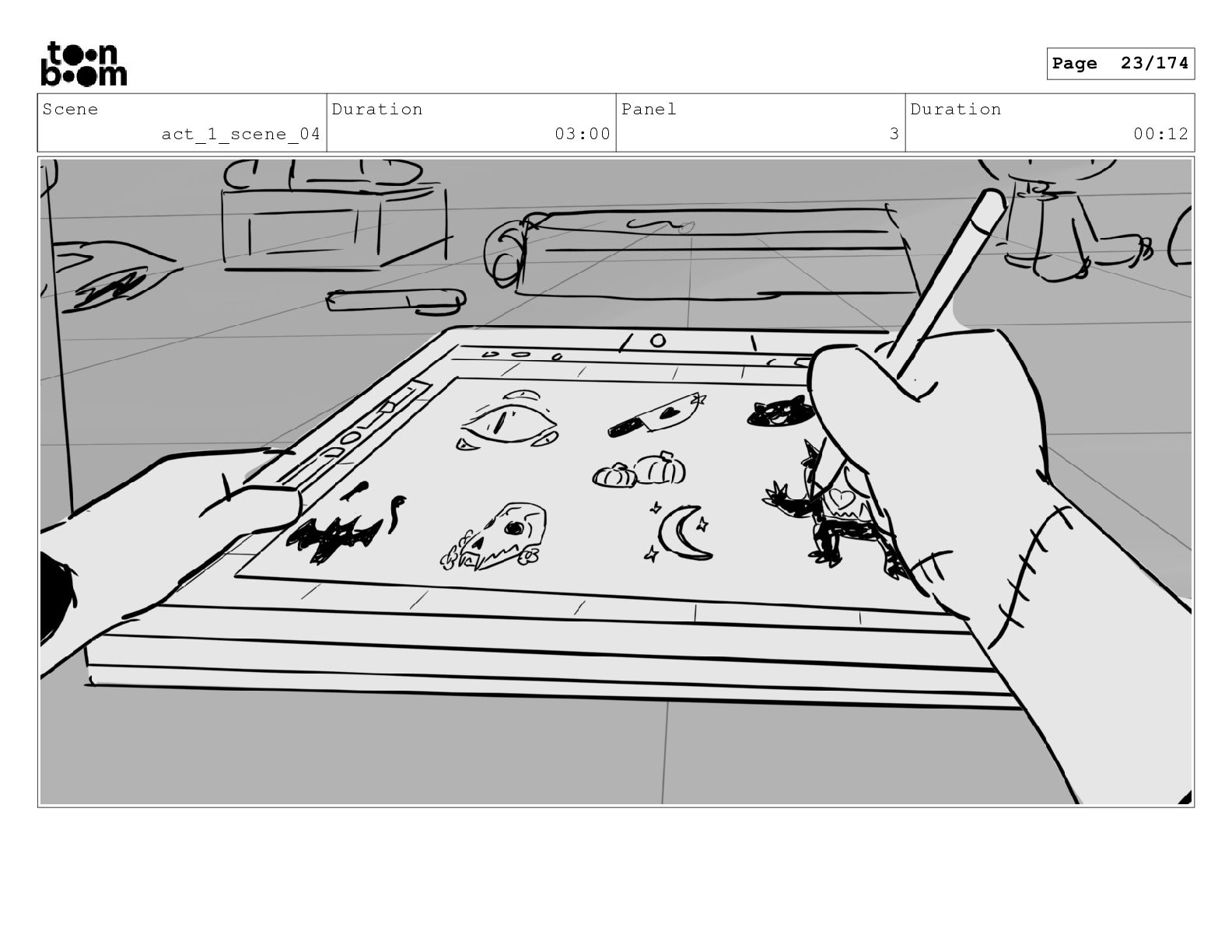 toon boom

Page 23/174

| Scene | Duration | Panel | Duration |
|---|---|---|---|
| act_1_scene_04 | 03:00 | 3 | 00:12 |