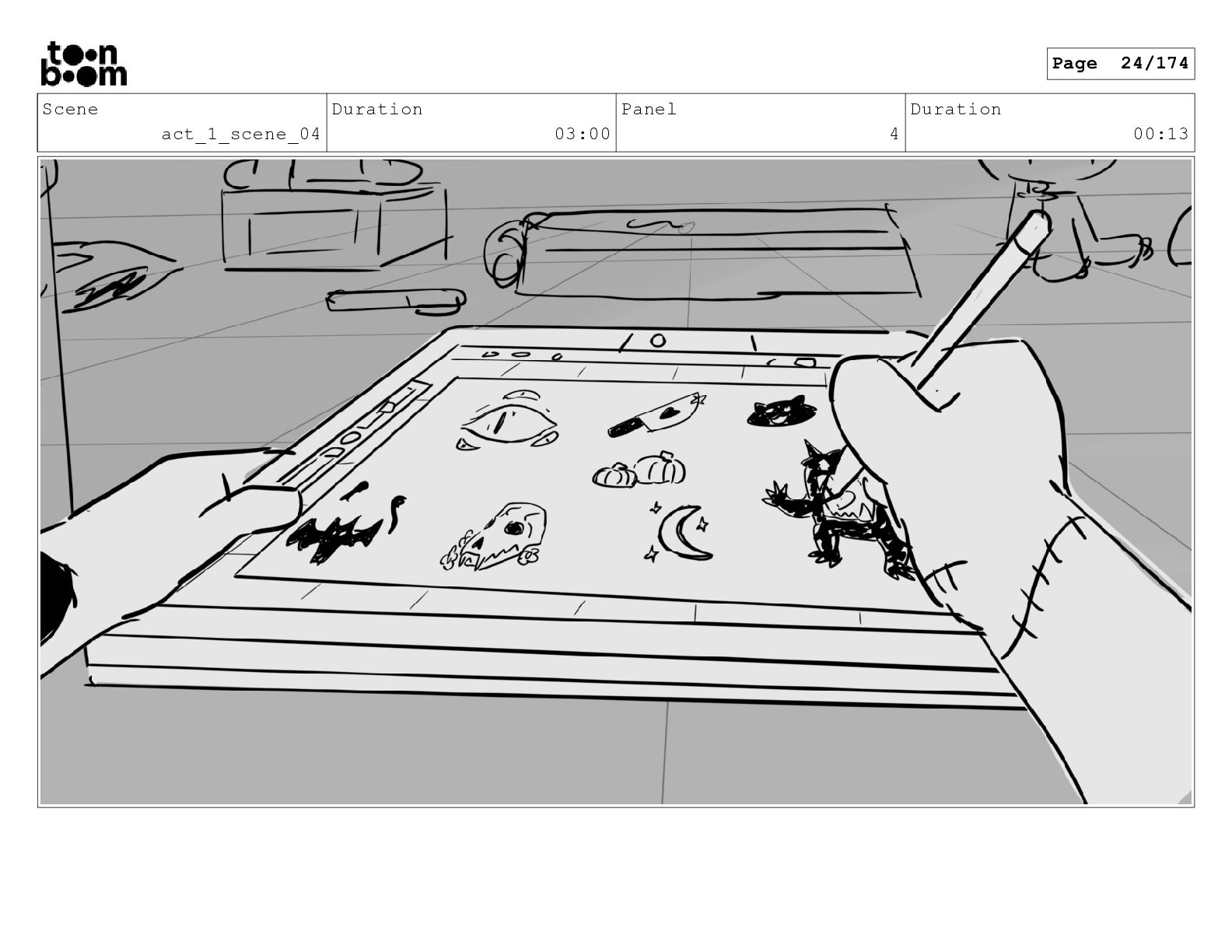 toon boom

Page 24/174

| Scene | Duration | Panel | Duration |
|---|---|---|---|
| act_1_scene_04 | 03:00 | 4 | 00:13 |