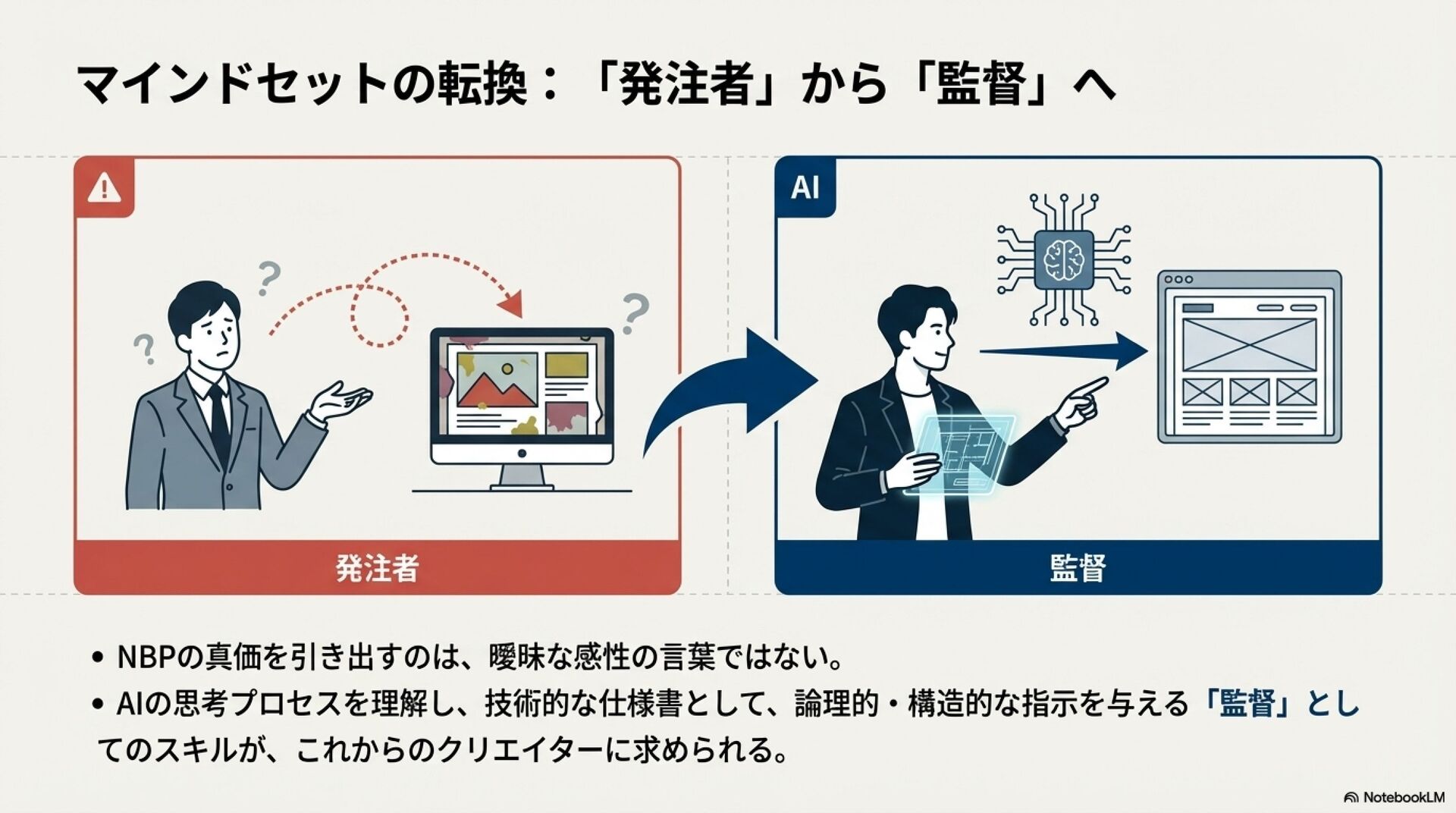 マインドセットの転換：「発注者」から「監督」へ

AI

発注者

監督

• NBPの真価を引き出すのは、曖昧な感性の言葉ではない。
• AIの思考プロセスを理解し、技術的な仕様書として、論理的・構造的な指示を与える「監督」としてのスキルが、これからのクリエイターに求められる。

NotebookLM