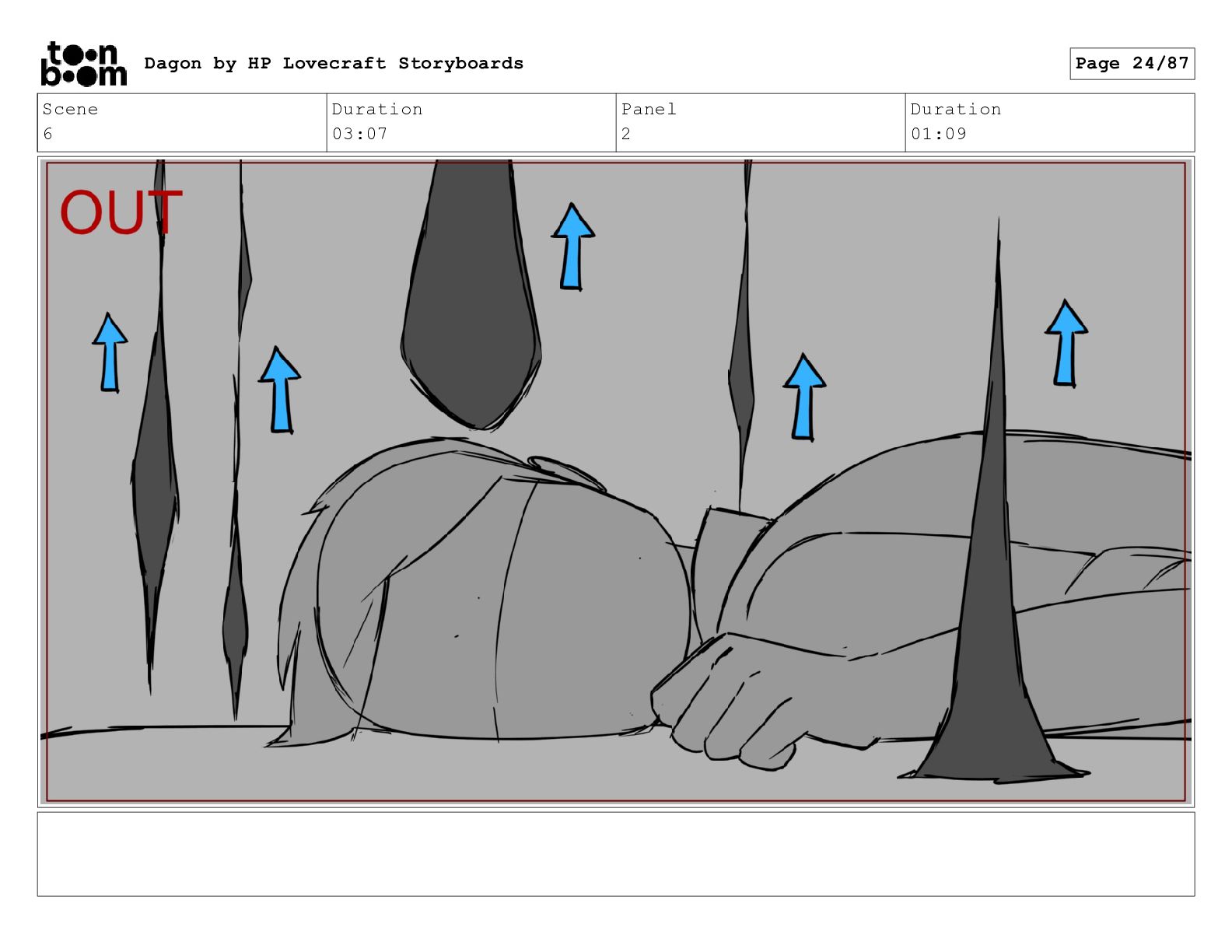 toon boom Dagon by HP Lovecraft Storyboards

Page 24/87

| Scene | Duration | Panel | Duration |
|---|---|---|---|
| 6 | 03:07 | 2 | 01:09 |

OUT