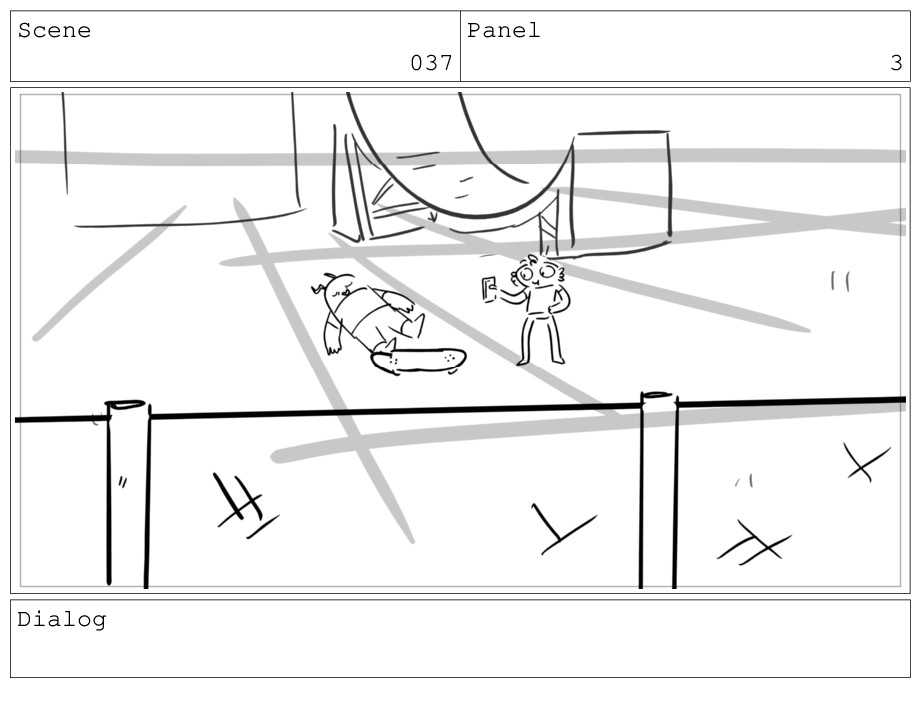 Scene
037

Panel
3

Dialog