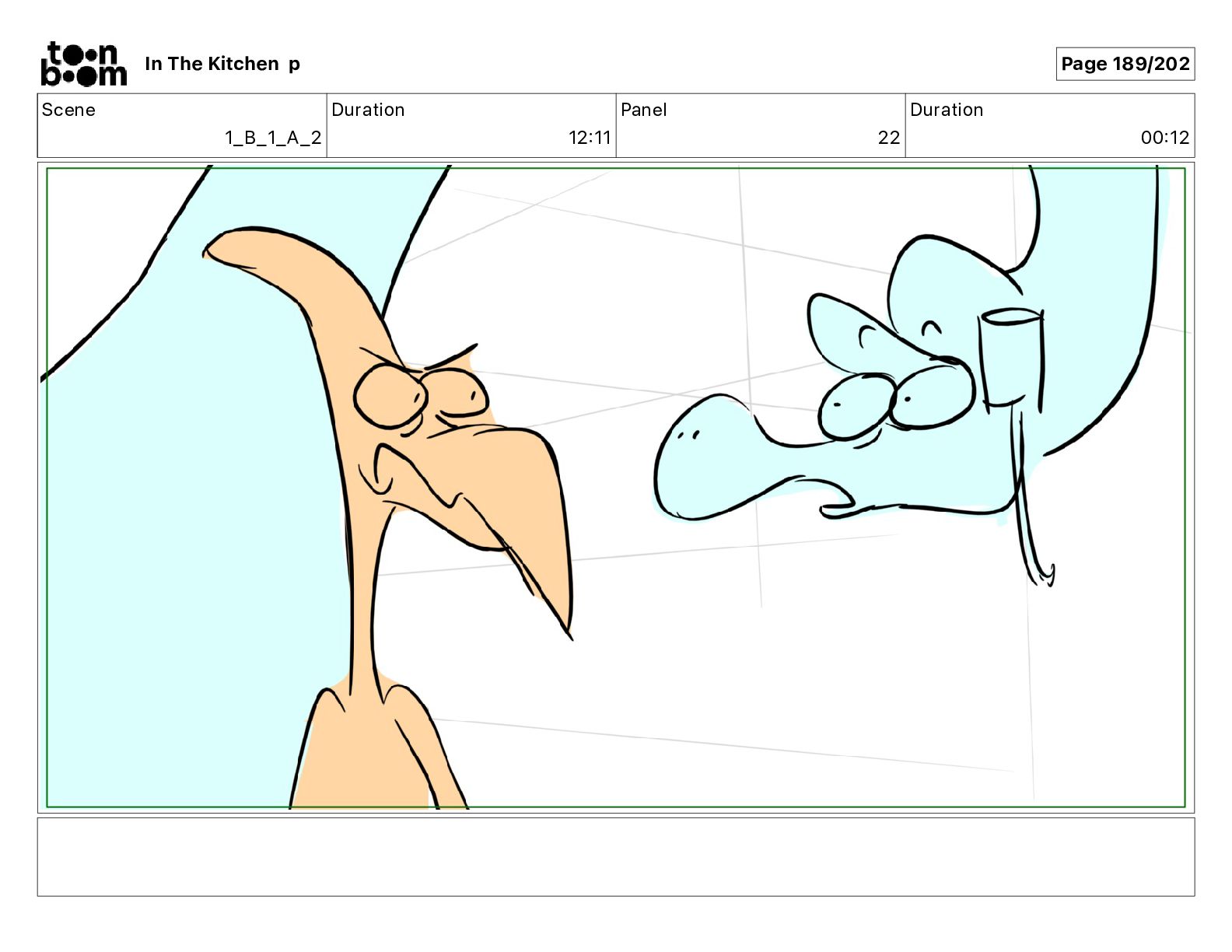 toon boom In The Kitchen p

Page 189/202

| Scene | Duration | Panel | Duration |
|---|---|---|---|
| 1_B_1_A_2 | 12:11 | 22 | 00:12 |