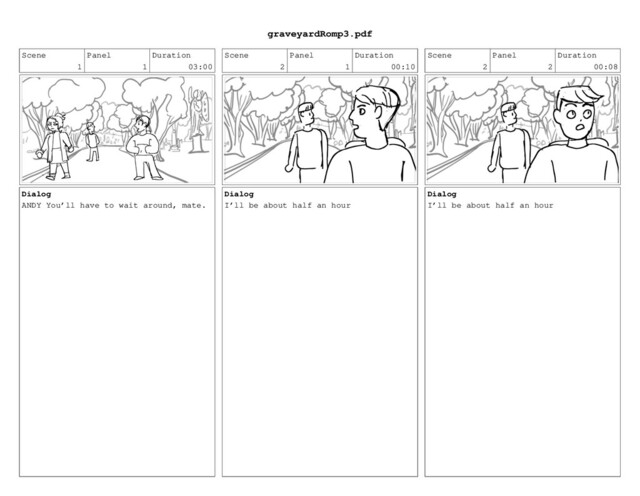 graveyardRomp3.pdf

| Scene | Panel | Duration |
|---|---|---|
| 1 | 1 | 03:00 |

Dialog
ANDY You'll have to wait around, mate.

| Scene | Panel | Duration |
|---|---|---|
| 2 | 1 | 00:10 |

Dialog
I'll be about half an hour

| Scene | Panel | Duration |
|---|---|---|
| 2 | 2 | 00:08 |

Dialog
I'll be about half an hour