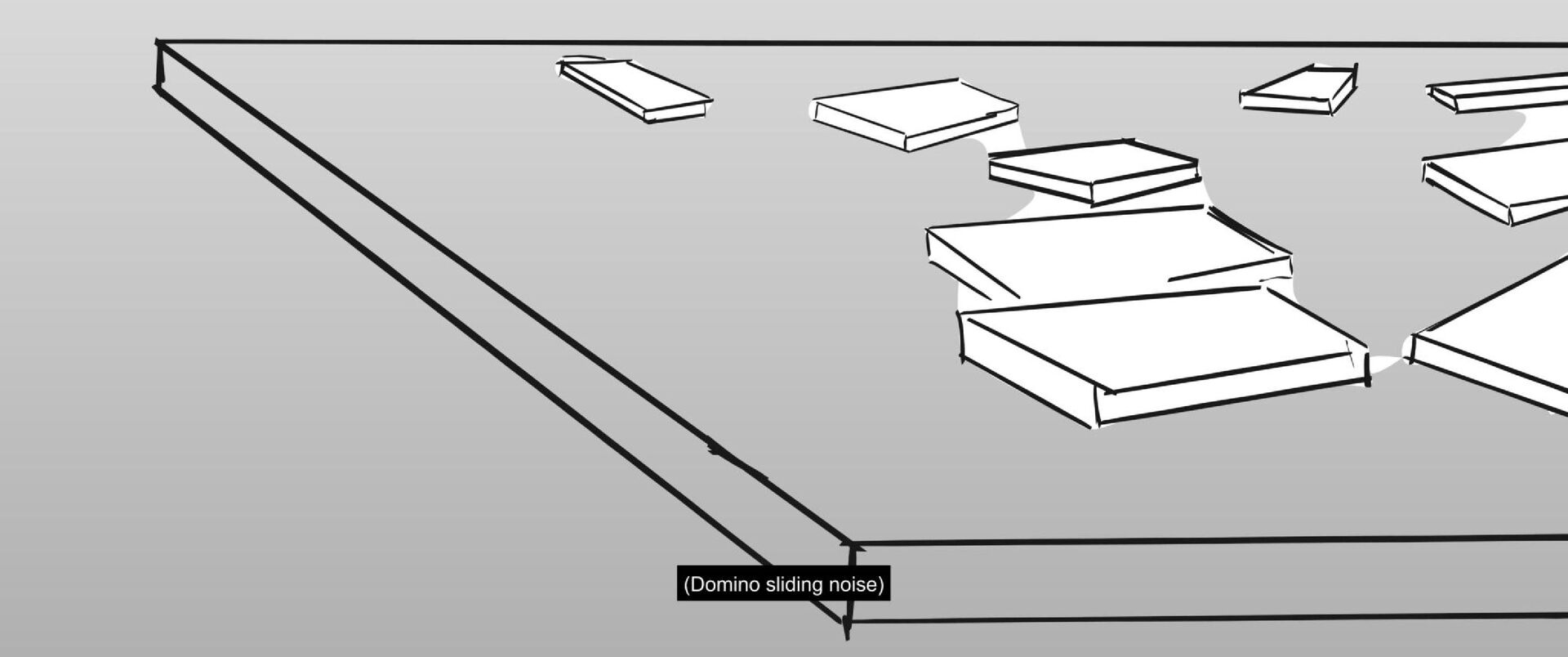 (Domino sliding noise)