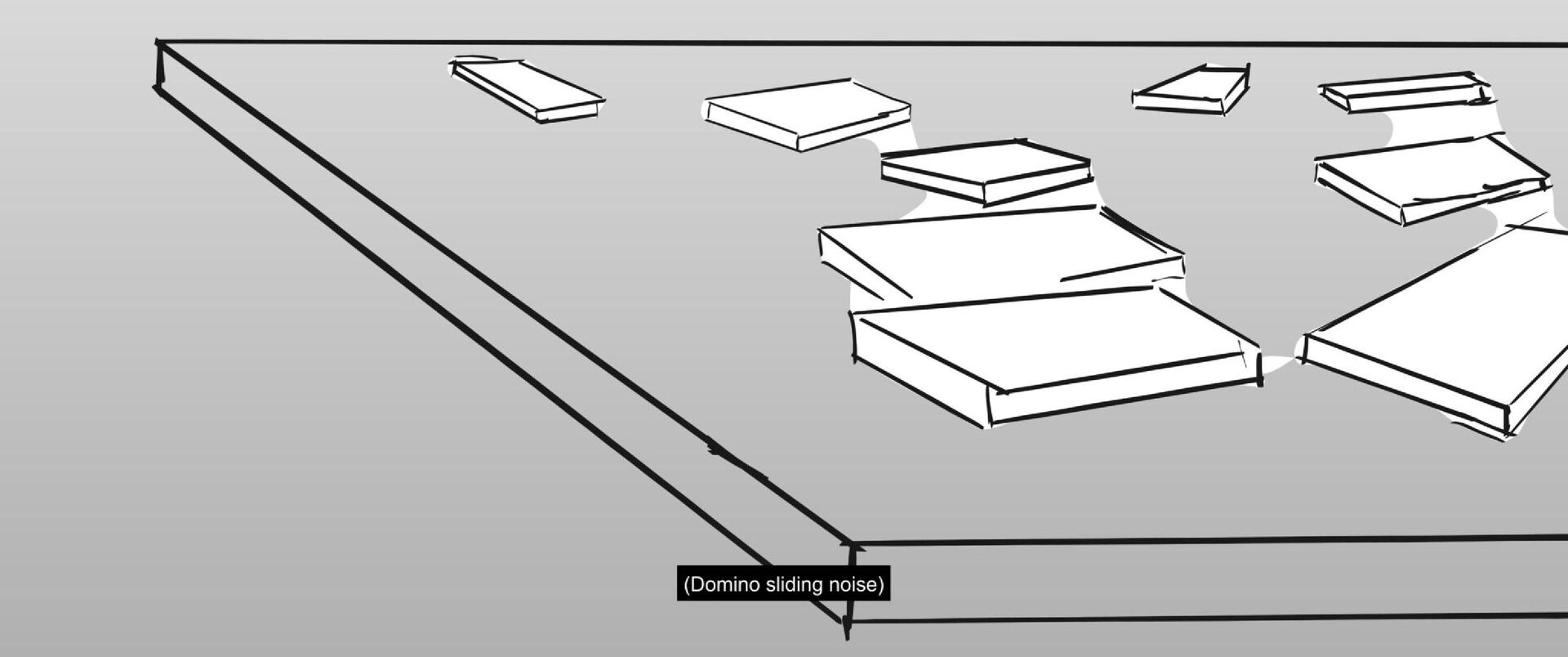 (Domino sliding noise)