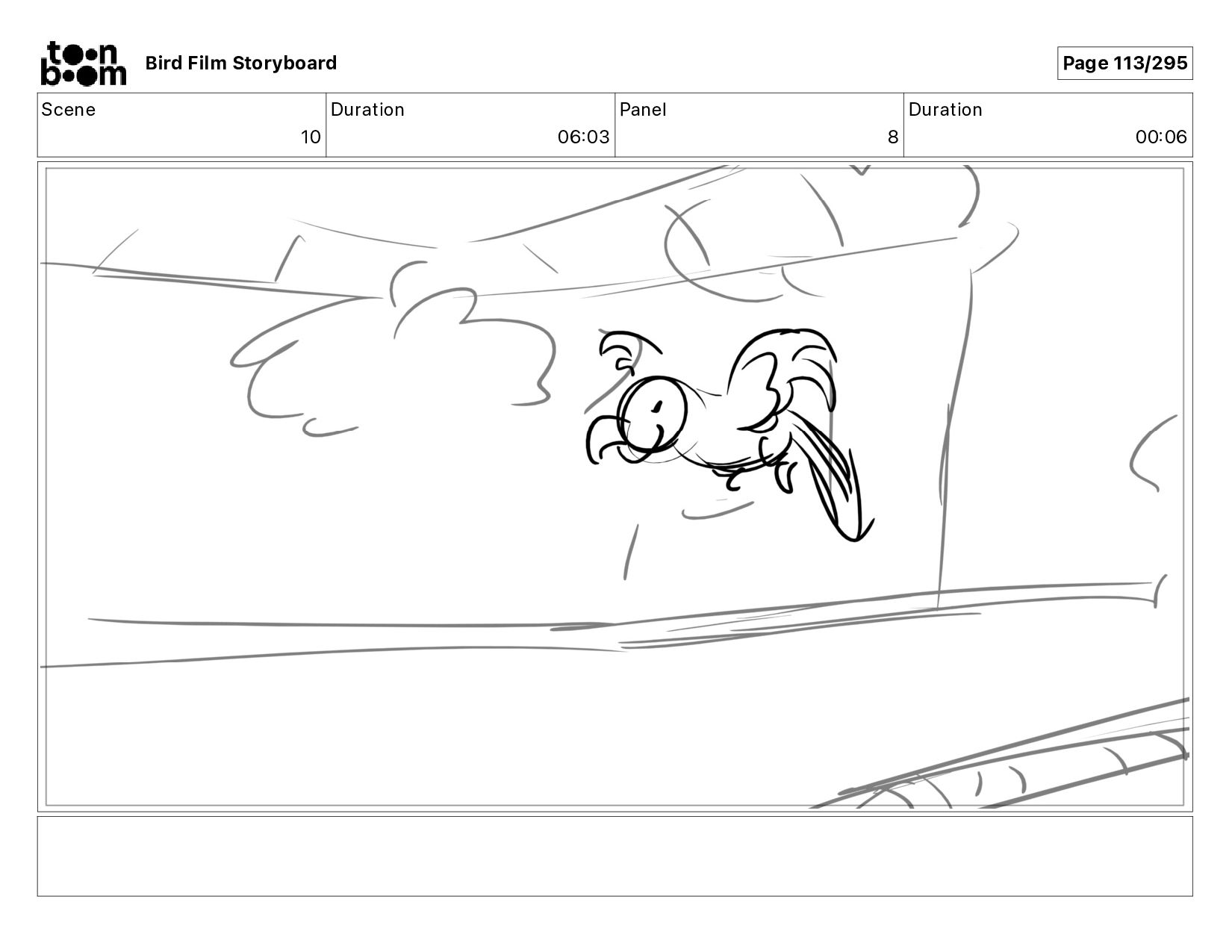 toon boom Bird Film Storyboard

Page 113/295

| Scene | Duration | Panel | Duration |
|---|---|---|---|
| 10 | 06:03 | 8 | 00:06 |