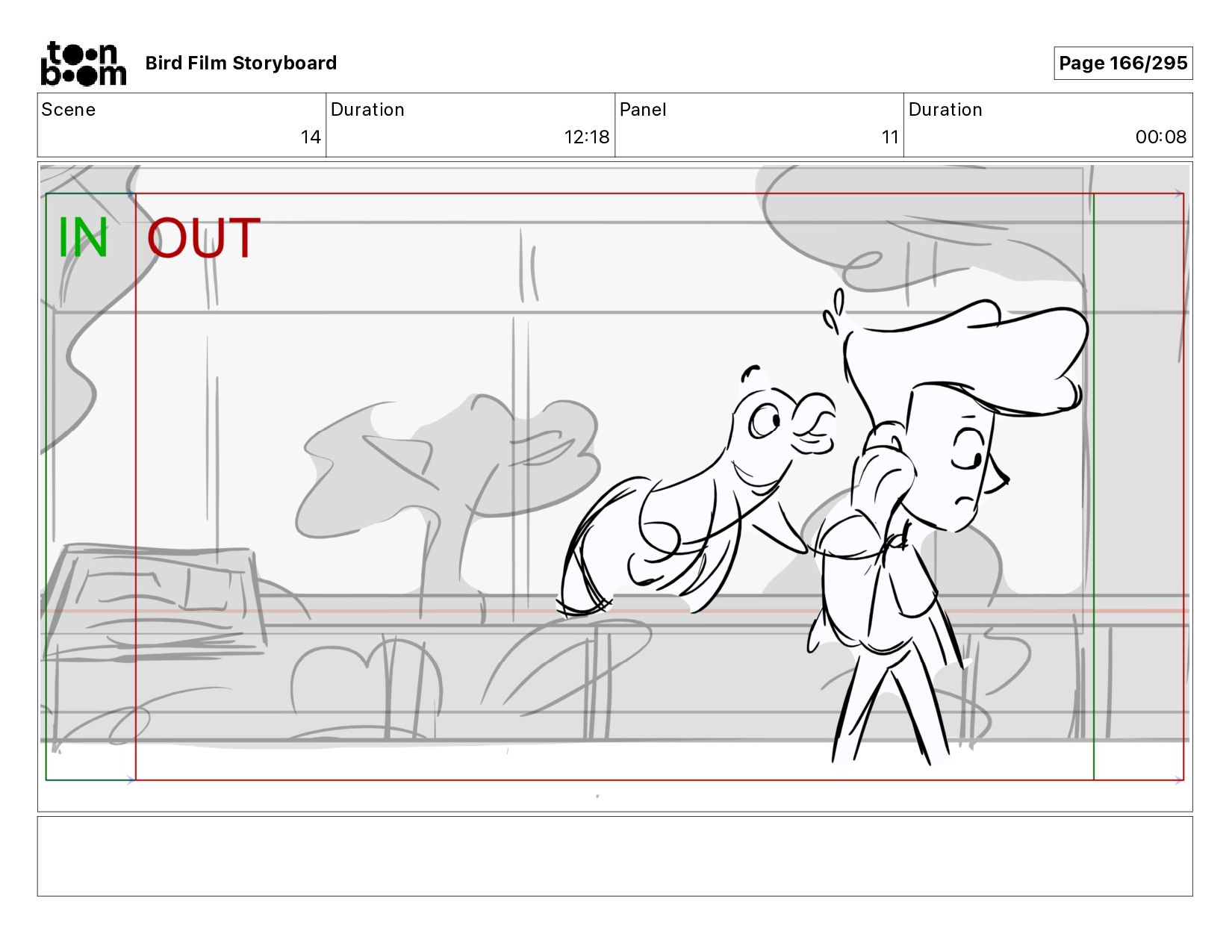 toon boom Bird Film Storyboard

Page 166/295

| Scene | Duration | Panel | Duration |
|---|---|---|---|
| 14 | 12:18 | 11 | 00:08 |

IN OUT