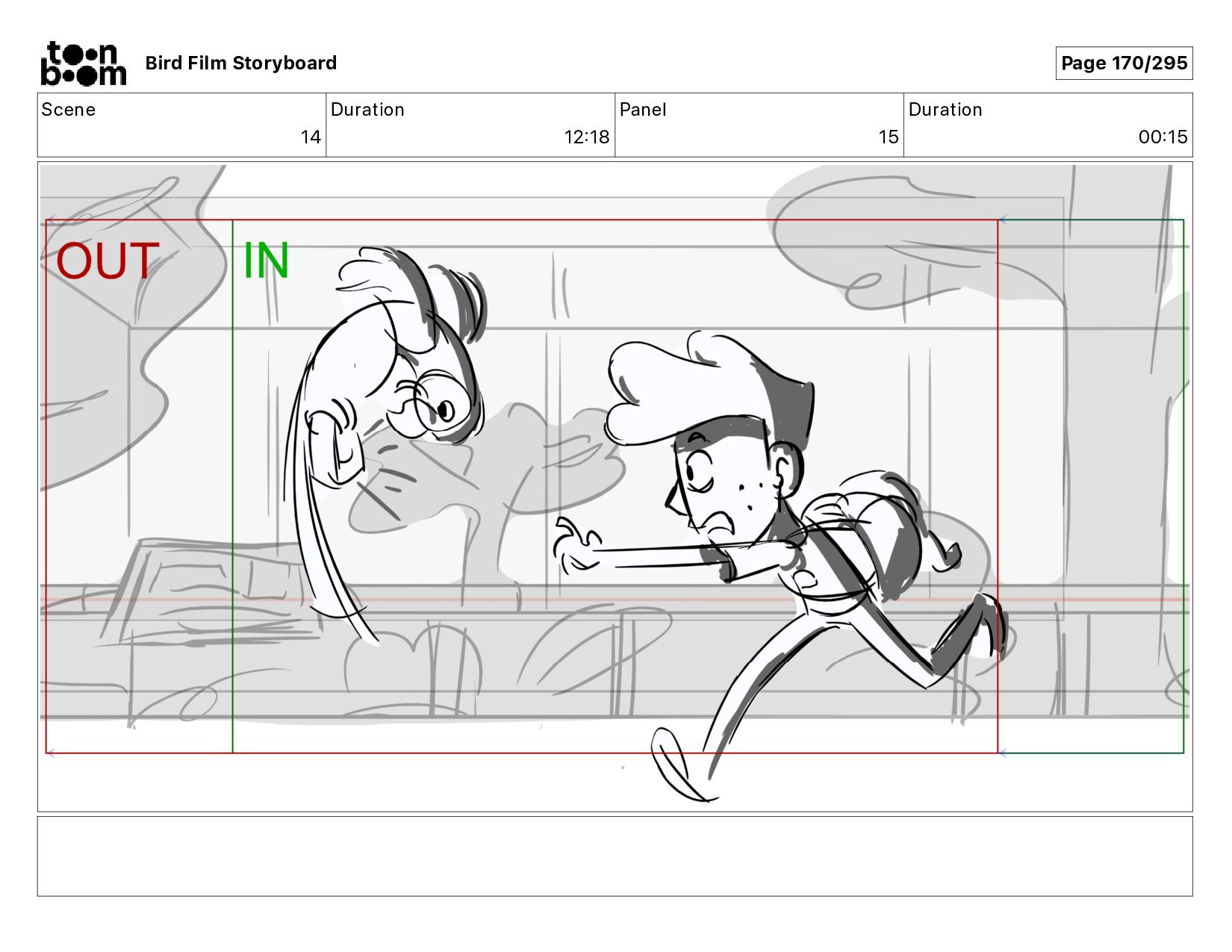 toon boom Bird Film Storyboard

Page 170/295

| Scene | Duration | Panel | Duration |
|---|---|---|---|
| 14 | 12:18 | 15 | 00:15 |

OUT IN