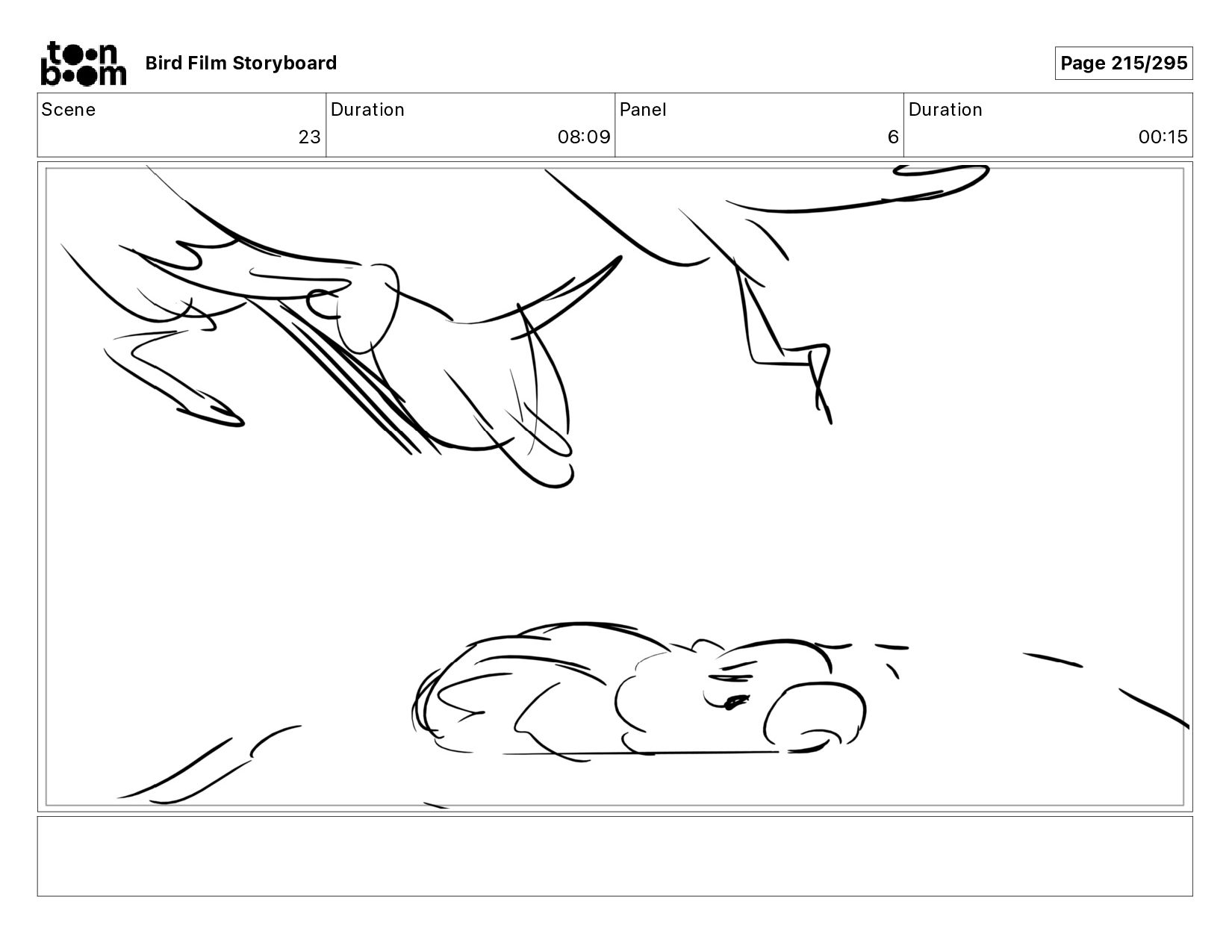 toon boom Bird Film Storyboard

Page 215/295

| Scene | Duration | Panel | Duration |
|---|---|---|---|
| 23 | 08:09 | 6 | 00:15 |