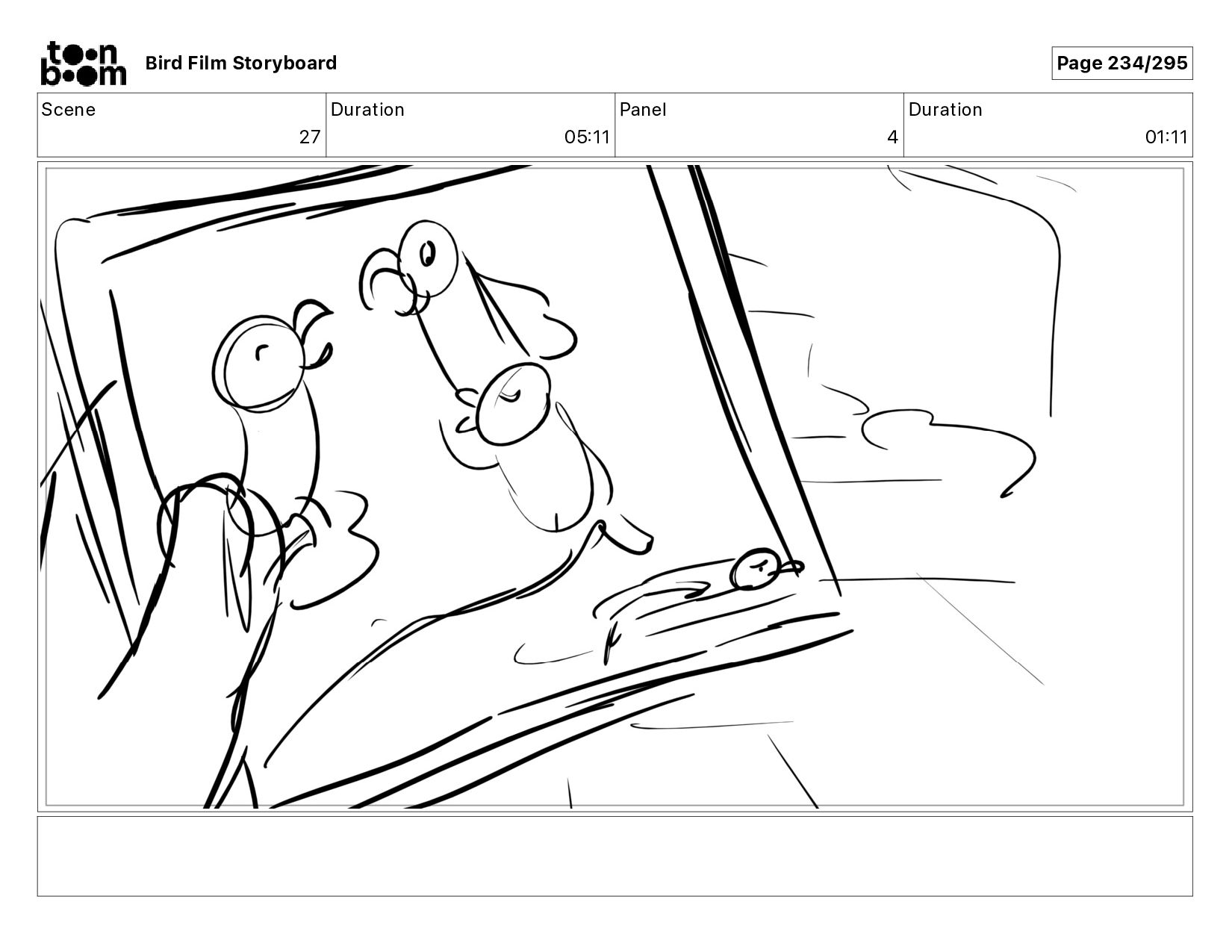 toon boom Bird Film Storyboard

Page 234/295

| Scene | Duration | Panel | Duration |
|---|---|---|---|
| 27 | 05:11 | 4 | 01:11 |