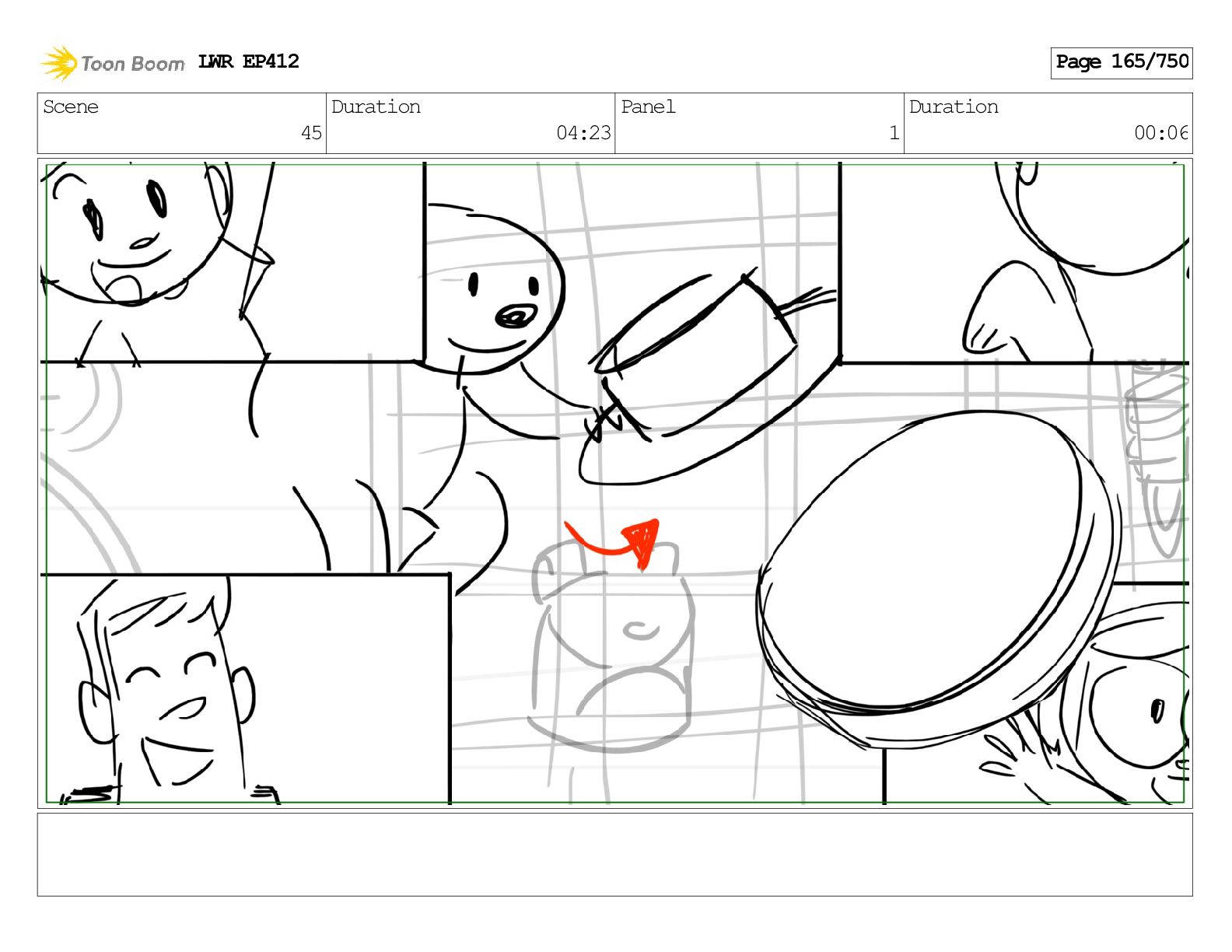 Toon Boom LWR EP412

Page 165/750

| Scene | Duration | Panel | Duration |
|---|---|---|---|
| 45 | 04:23 | 1 | 00:06 |