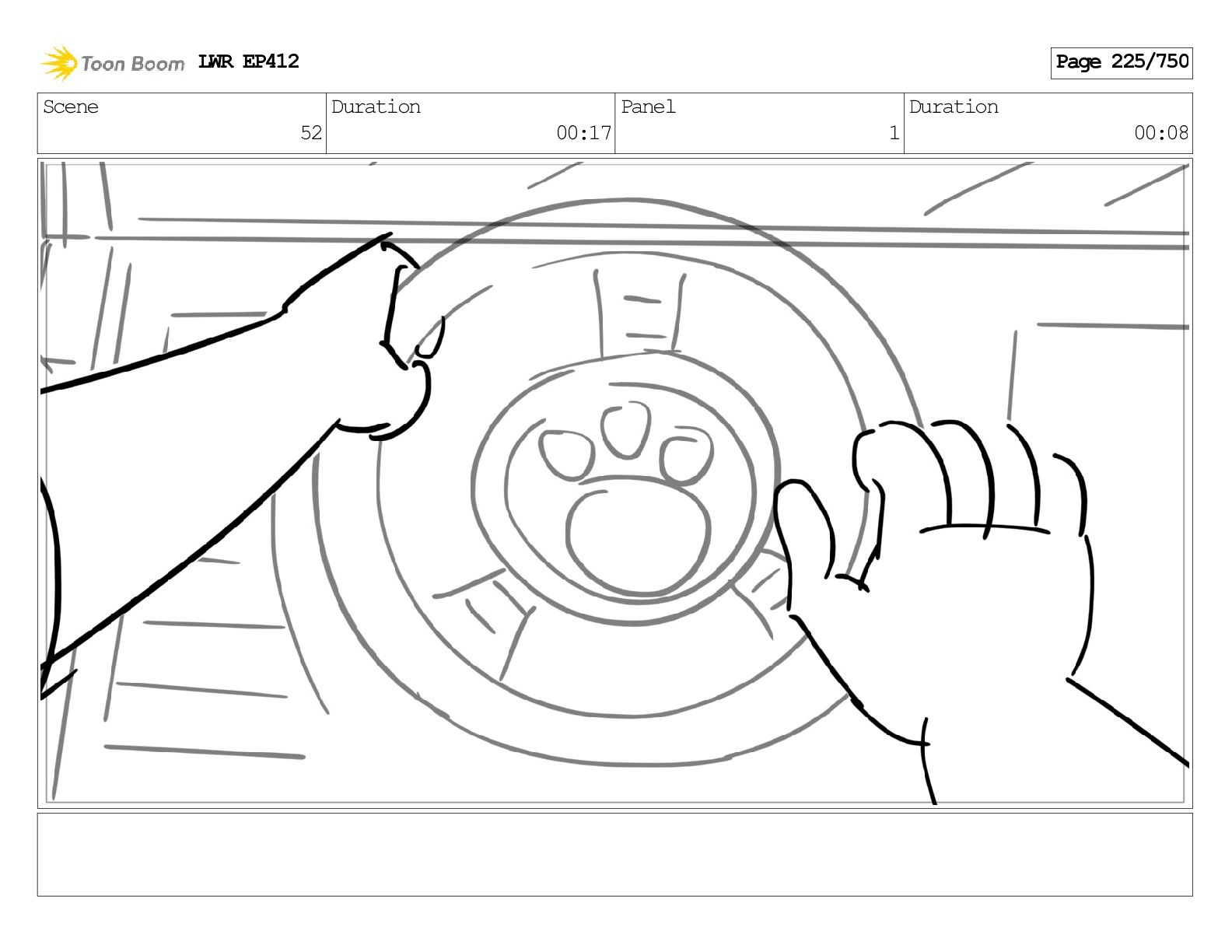 Toon Boom LWR EP412

Page 225/750

| Scene | Duration | Panel | Duration |
|---|---|---|---|
| 52 | 00:17 | 1 | 00:08 |