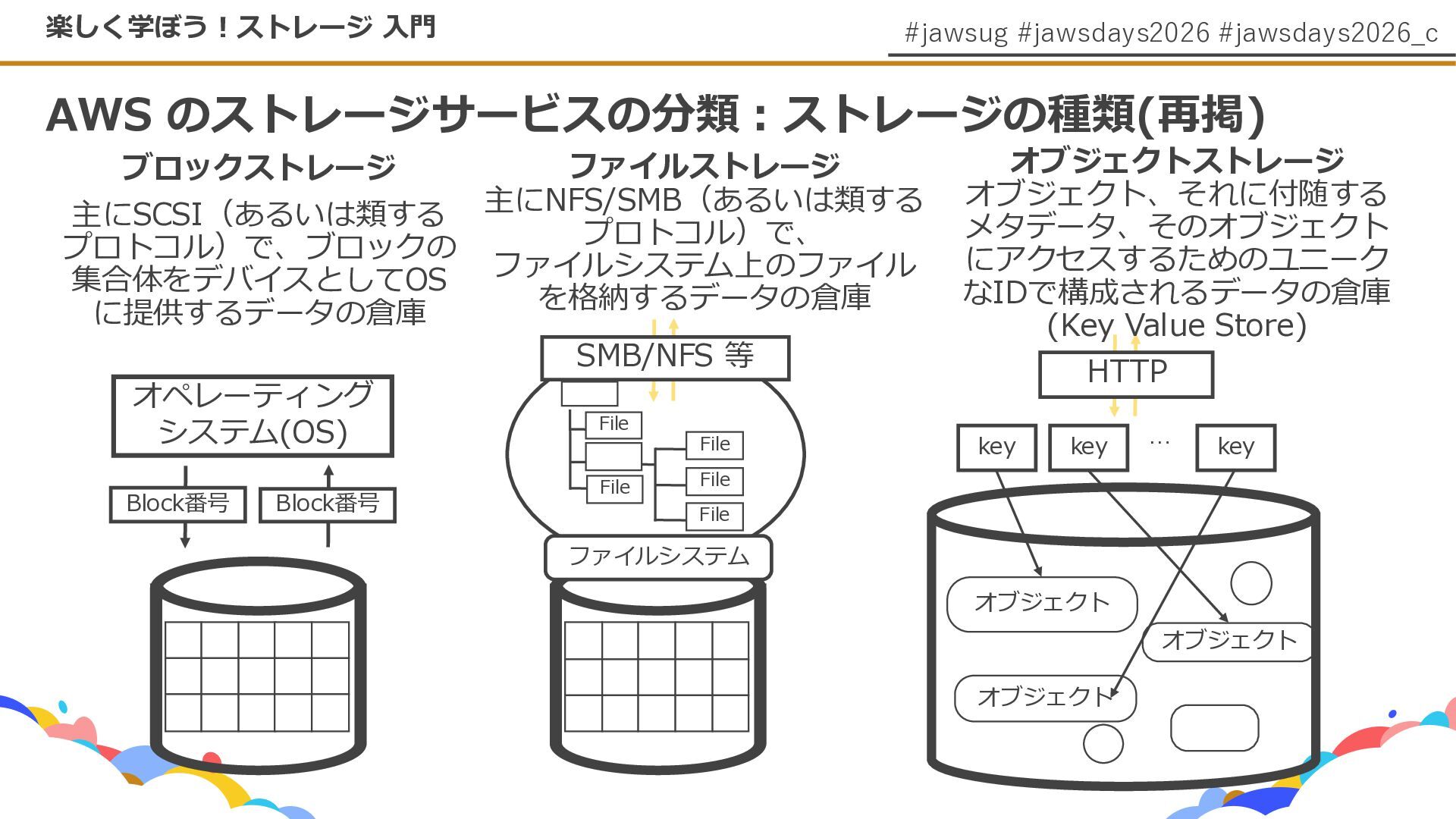 楽しく学ぼう！ストレージ 入門

#jawsug #jawsdays2026 #jawsdays2026_c

AWS のストレージサービスの分類：ストレージの種類(再掲)

ブロックストレージ

主にSCSI（あるいは類するプロトコル）で、ブロックの集合体をデバイスとしてOSに提供するデータの倉庫

オペレーティングシステム(OS)

Block番号

Block番号

ファイルストレージ

主にNFS/SMB（あるいは類するプロトコル）で、ファイルシステム上のファイルを格納するデータの倉庫

SMB/NFS 等

File

File

File

File

File

ファイルシステム

オブジェクトストレージ

オブジェクト、それに付随するメタデータ、そのオブジェクトにアクセスするためのユニークなIDで構成されるデータの倉庫 (Key Value Store)

HTTP

key

key

…

key

オブジェクト

オブジェクト

オブジェクト