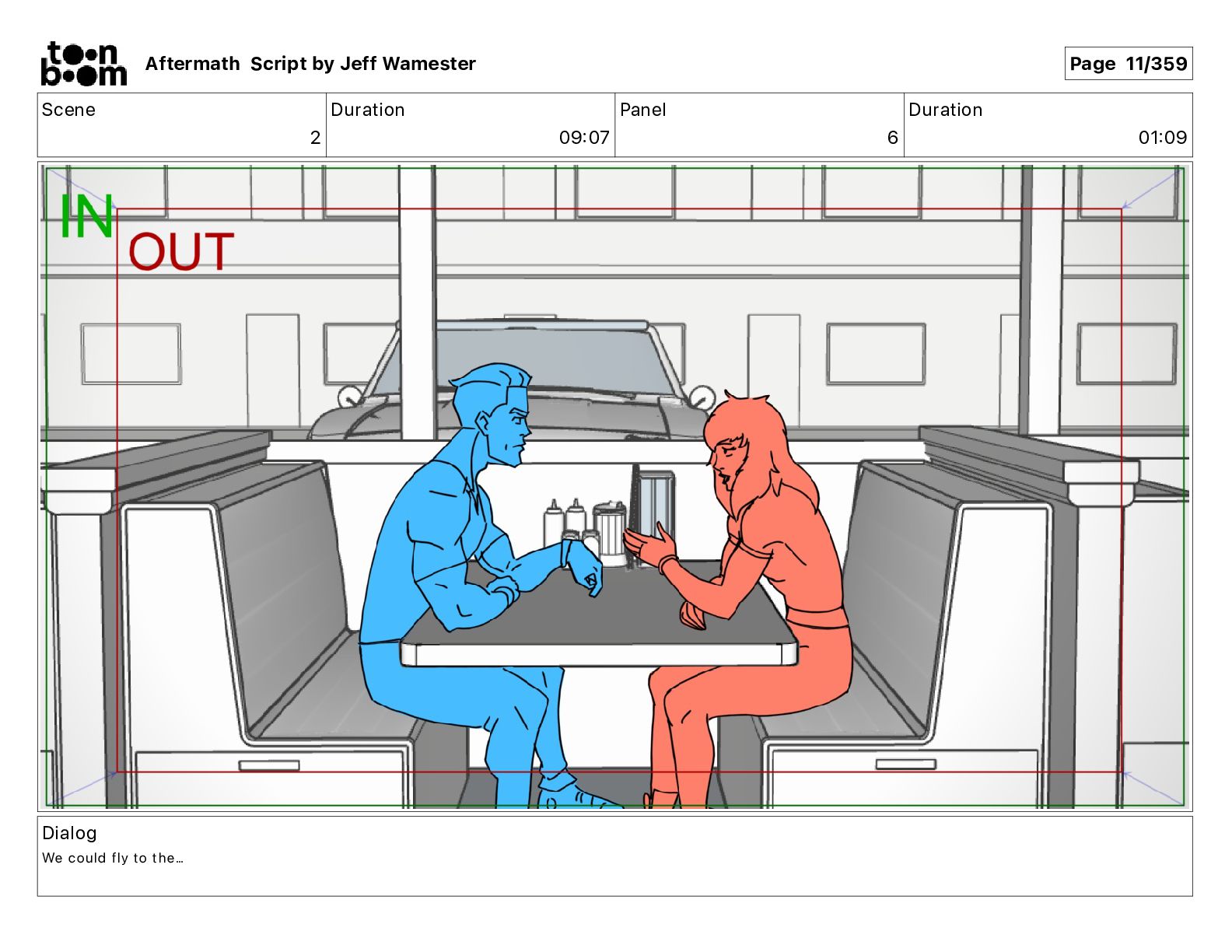 toon boom Aftermath Script by Jeff Wamester

Page 11/359

| Scene | Duration | Panel | Duration |
|---|---|---|---|
| 2 | 09:07 | 6 | 01:09 |

IN
OUT

Dialog
We could fly to the…