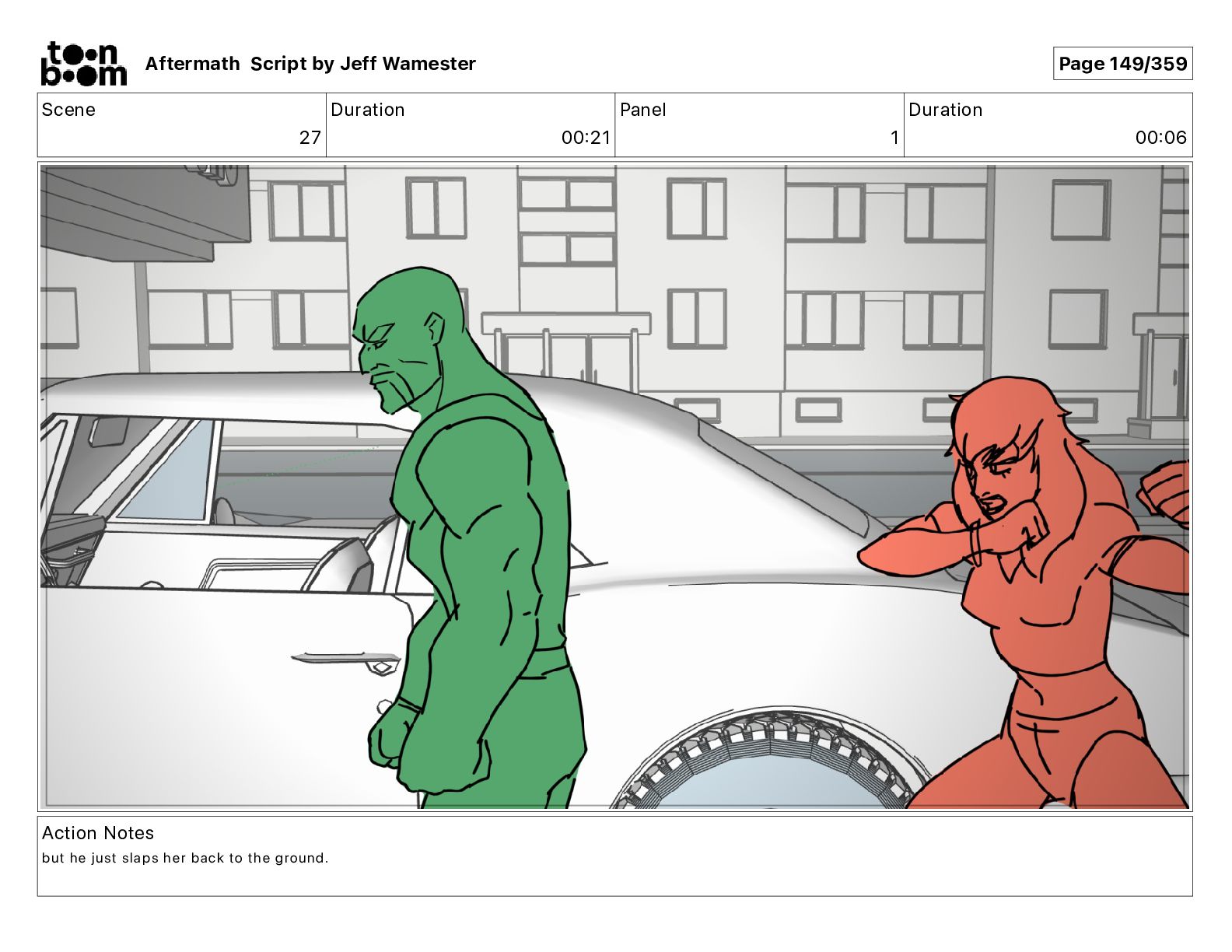 toon boom Aftermath Script by Jeff Wamester

Page 149/359

| Scene | Duration | Panel | Duration |
|---|---|---|---|
| 27 | 00:21 | 1 | 00:06 |

Action Notes
but he just slaps her back to the ground.