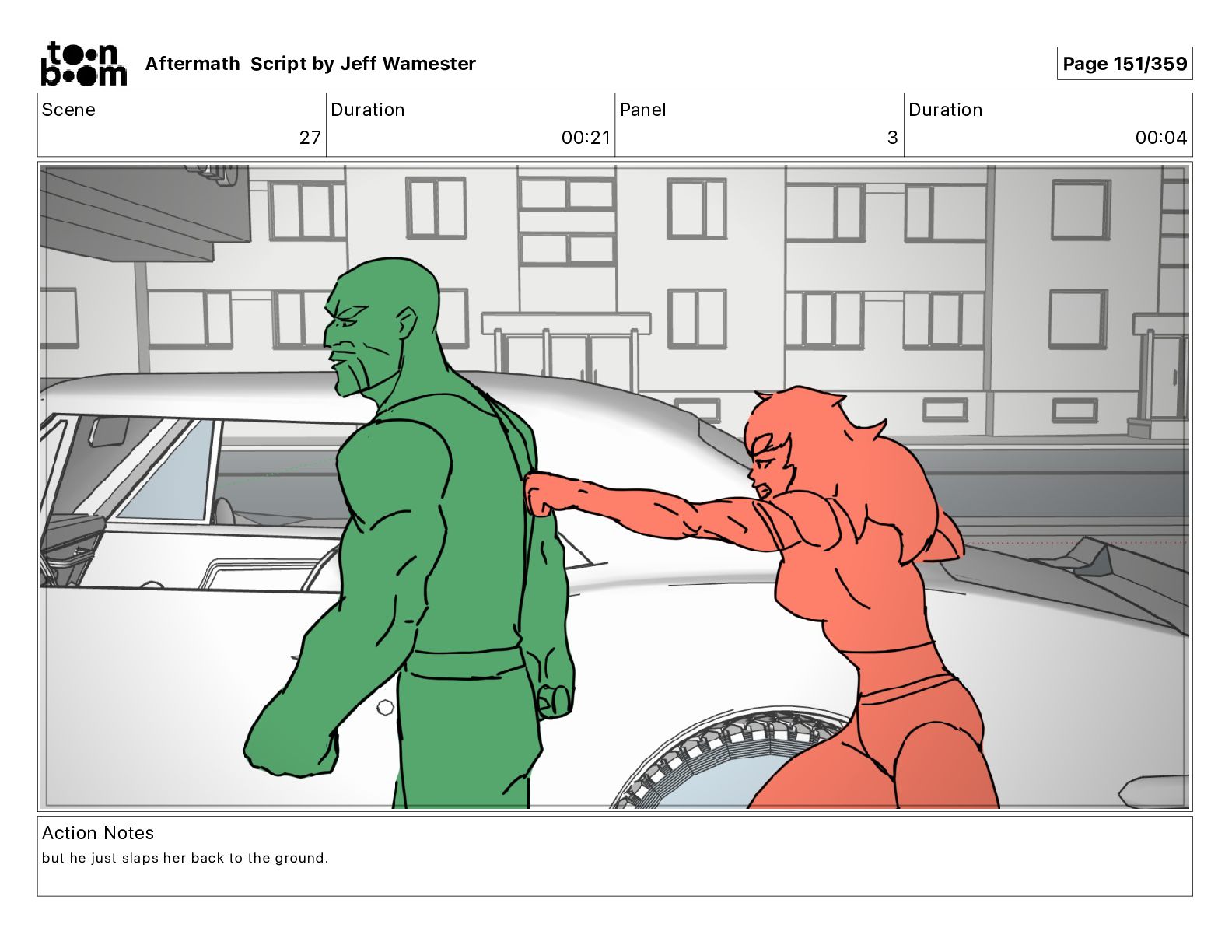 toon boom Aftermath Script by Jeff Wamester

Page 151/359

| Scene | Duration | Panel | Duration |
|---|---|---|---|
| 27 | 00:21 | 3 | 00:04 |

Action Notes
but he just slaps her back to the ground.