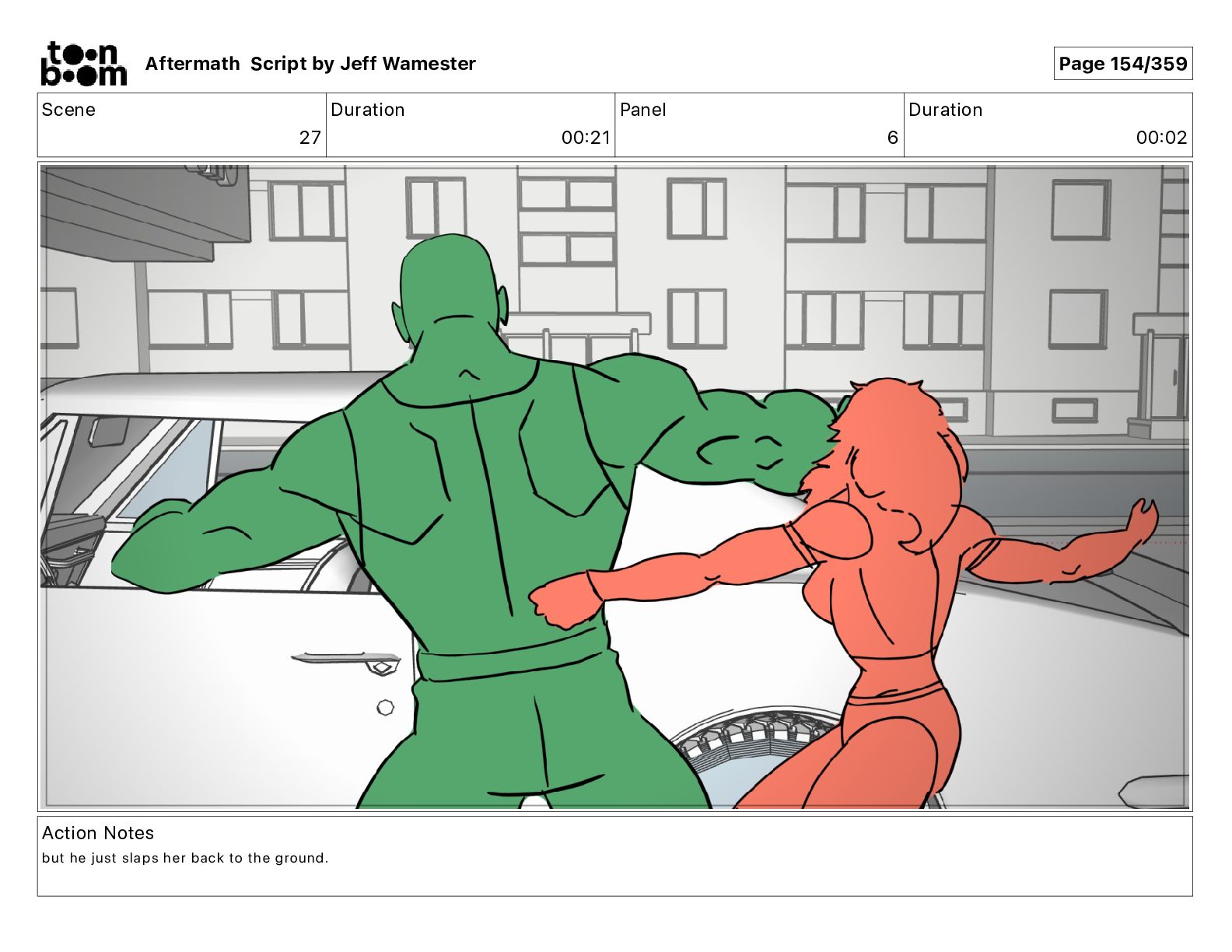 toon boom Aftermath Script by Jeff Wamester

Page 154/359

| Scene | Duration | Panel | Duration |
|---|---|---|---|
| 27 | 00:21 | 6 | 00:02 |

Action Notes
but he just slaps her back to the ground.