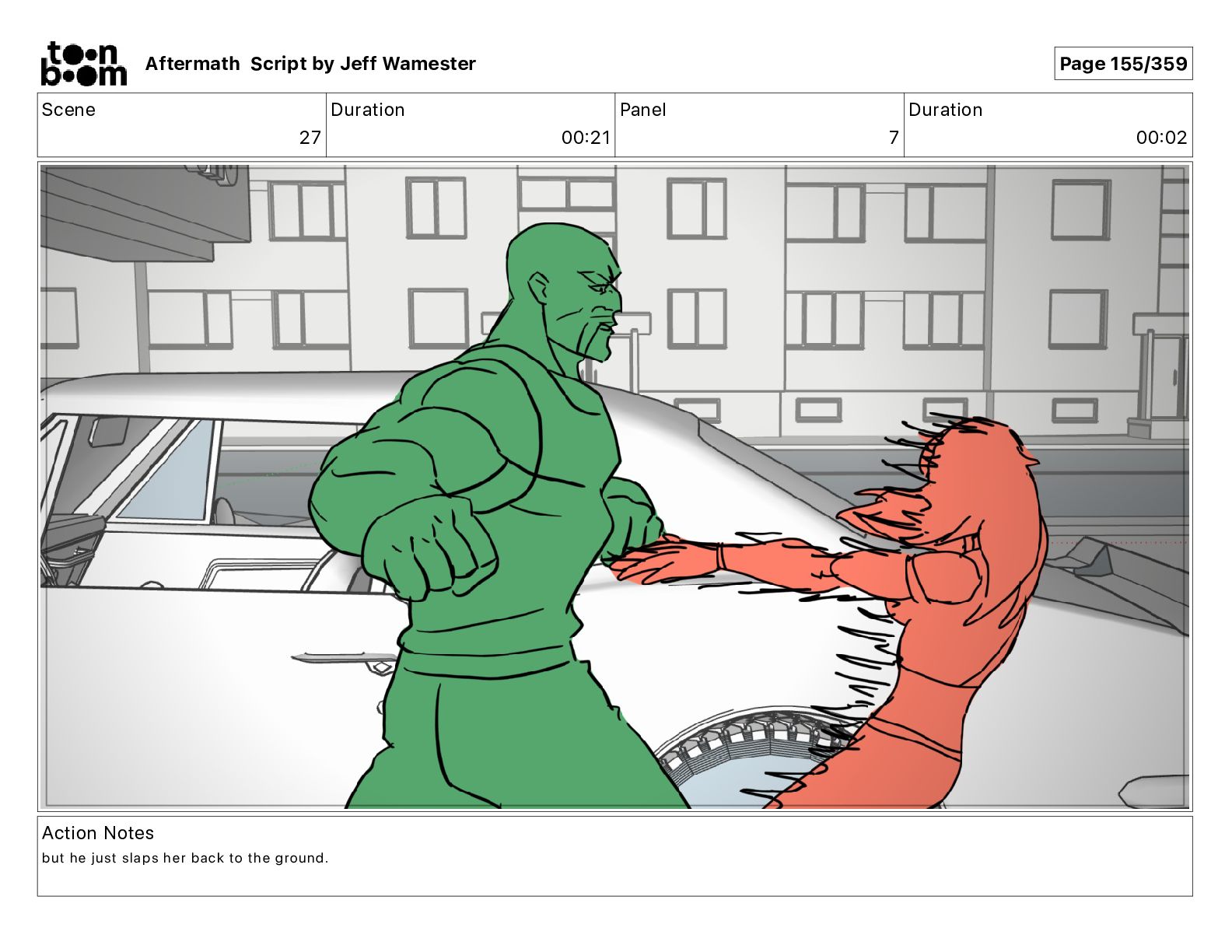 toon boom

Aftermath Script by Jeff Wamester

Page 155/359

| Scene | Duration | Panel | Duration |
|---|---|---|---|
| 27 | 00:21 | 7 | 00:02 |

Action Notes

but he just slaps her back to the ground.