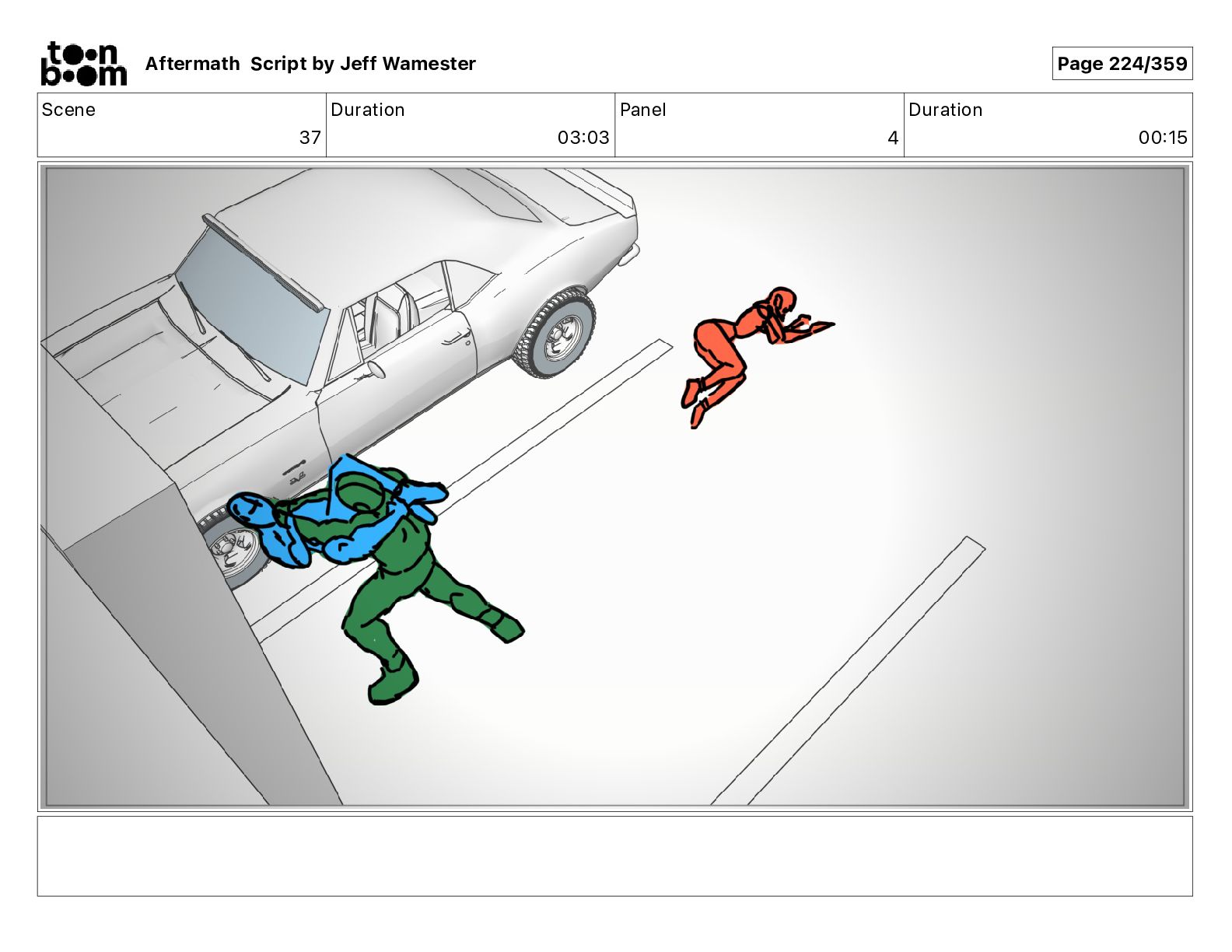 toon boom

Aftermath Script by Jeff Wamester

Page 224/359

| Scene | Duration | Panel | Duration |
|---|---|---|---|
| 37 | 03:03 | 4 | 00:15 |