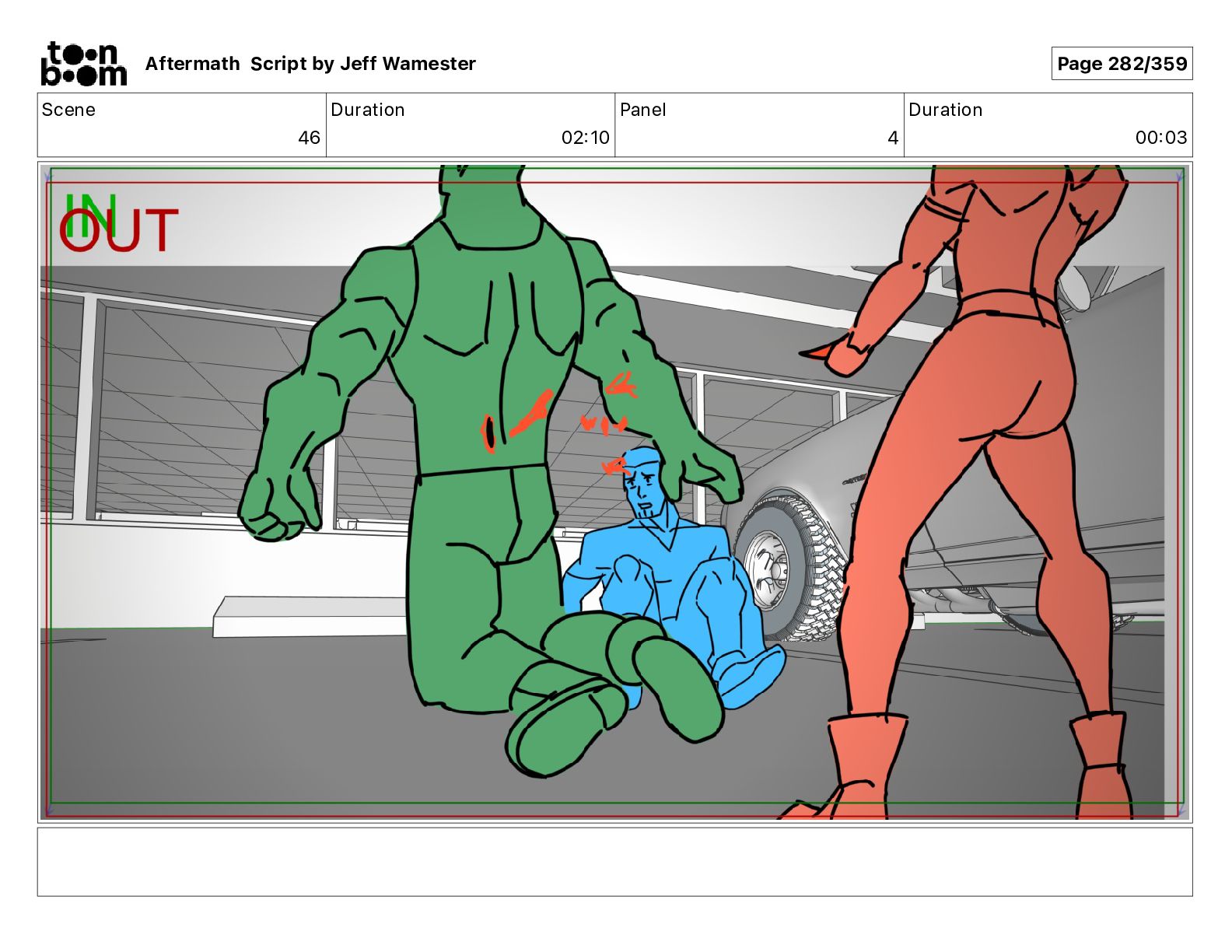 toon boom Aftermath Script by Jeff Wamester

Page 282/359

| Scene | Duration | Panel | Duration |
|---|---|---|---|
| 46 | 02:10 | 4 | 00:03 |

IN
OUT