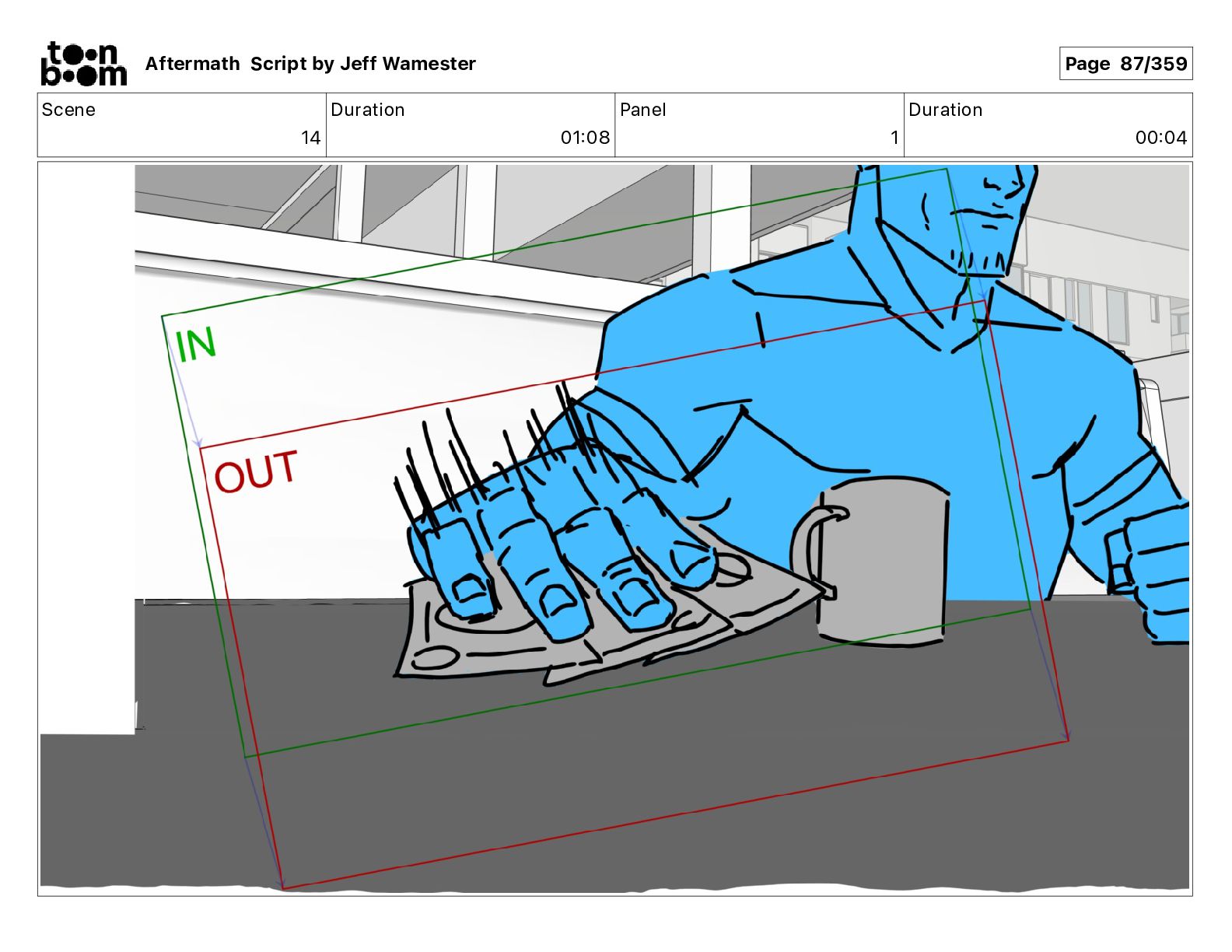 toon boom Aftermath Script by Jeff Wamester

Page 87/359

| Scene | Duration | Panel | Duration |
|---|---|---|---|
| 14 | 01:08 | 1 | 00:04 |

IN

OUT