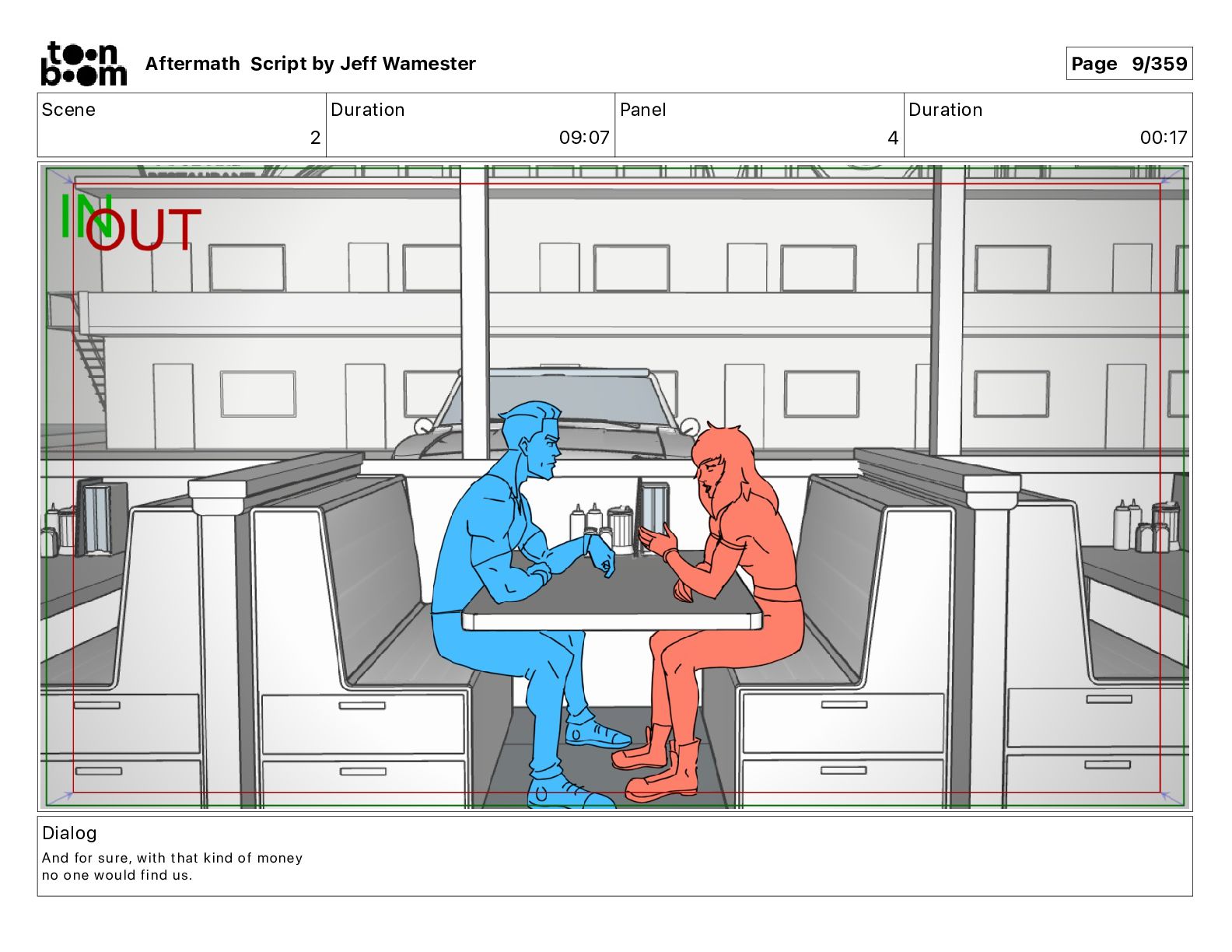 toon boom Aftermath Script by Jeff Wamester

Page 9/359

| Scene | Duration | Panel | Duration |
|---|---|---|---|
| 2 | 09:07 | 4 | 00:17 |

IN OUT

Dialog
And for sure, with that kind of money no one would find us.