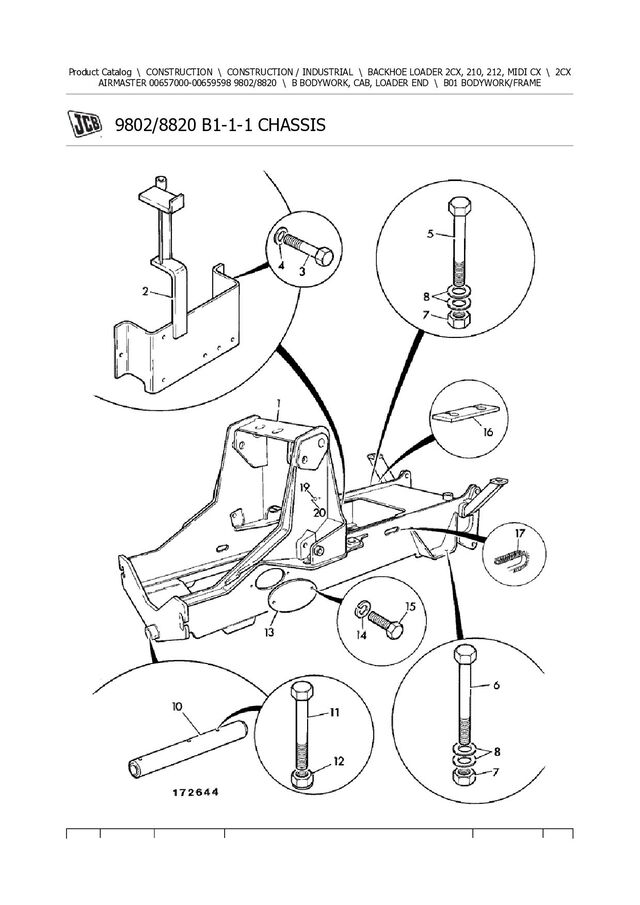 Product Catalog \ CONSTRUCTION \ CONSTRUCTION / INDUSTRIAL \ BACKHOE LOADER 2CX, 210, 212, MIDI CX \ 2CX AIRMASTER 00657000-00659598 9802/8820 \ B BODYWORK, CAB, LOADER END \ B01 BODYWORK/FRAME

JCB 9802/8820 B1-1-1 CHASSIS

2
4
3
5
8
7
1
16
19
20
17
13
14
15
10
11
12
6
8
7
172644