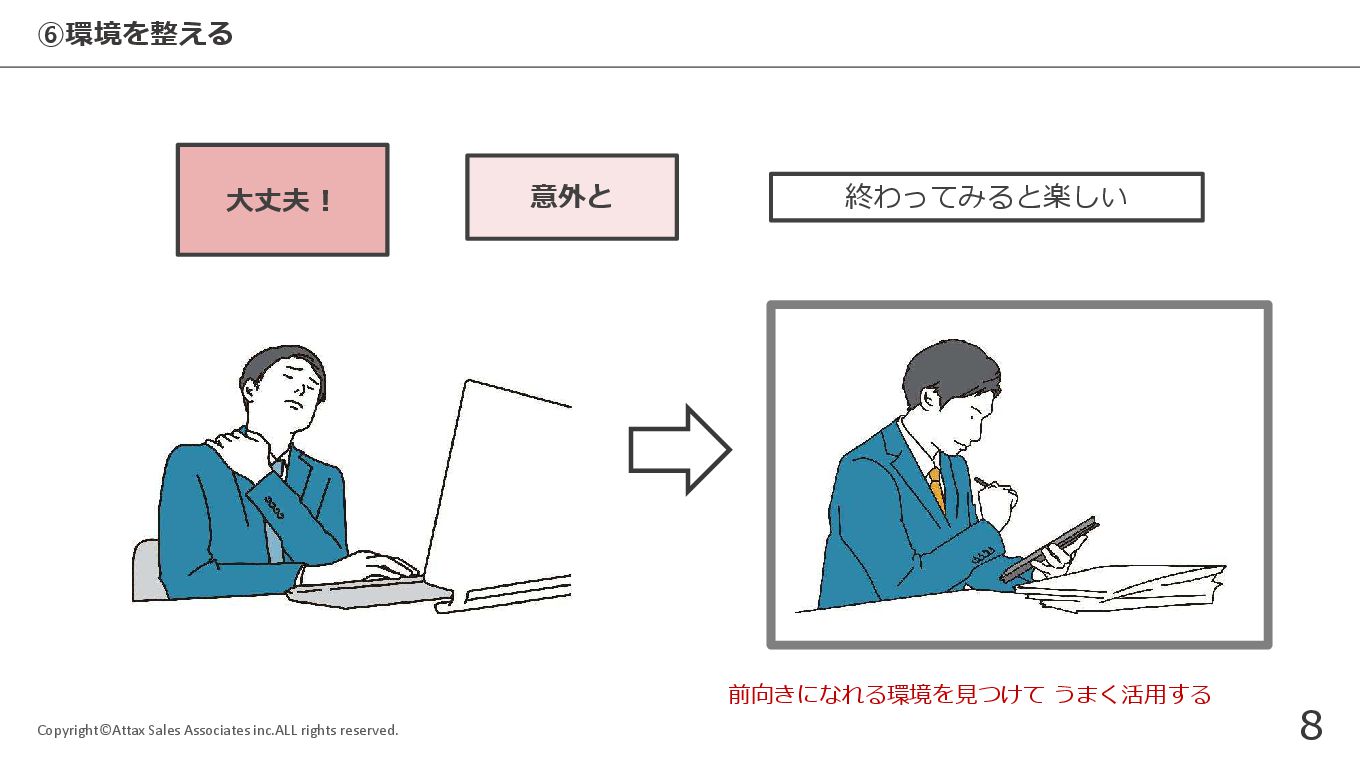 ⑥環境を整える

大丈夫！

意外と

終わってみると楽しい

前向きになれる環境を見つけて うまく活用する

Copyright©Attax Sales Associates inc.ALL rights reserved.

8