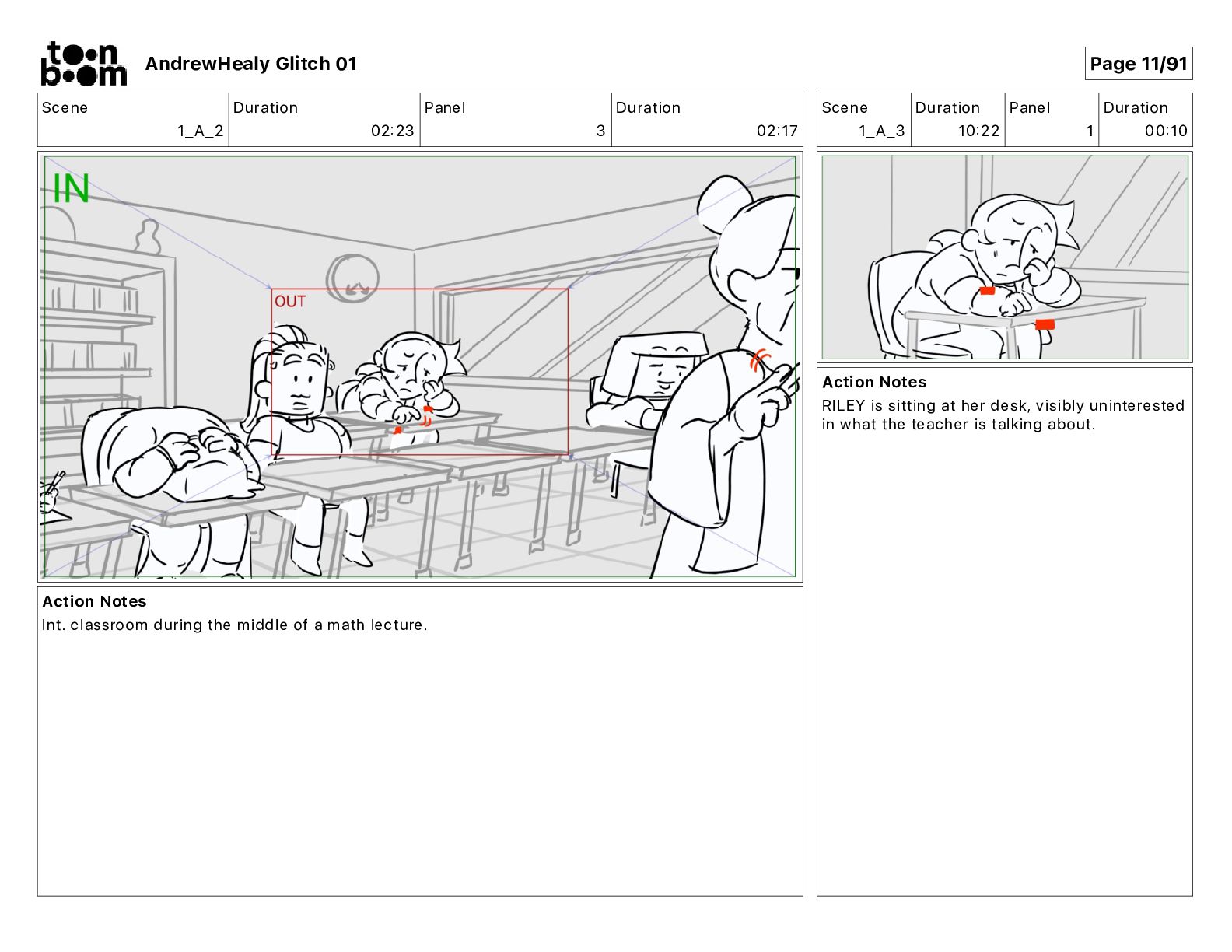 toon boom AndrewHealy Glitch 01

Page 11/91

| Scene | Duration | Panel | Duration |
|---|---|---|---|
| 1_A_2 | 02:23 | 3 | 02:17 |

IN

OUT

Action Notes
Int. classroom during the middle of a math lecture.

| Scene | Duration | Panel | Duration |
|---|---|---|---|
| 1_A_3 | 10:22 | 1 | 00:10 |

Action Notes
RILEY is sitting at her desk, visibly uninterested in what the teacher is talking about.