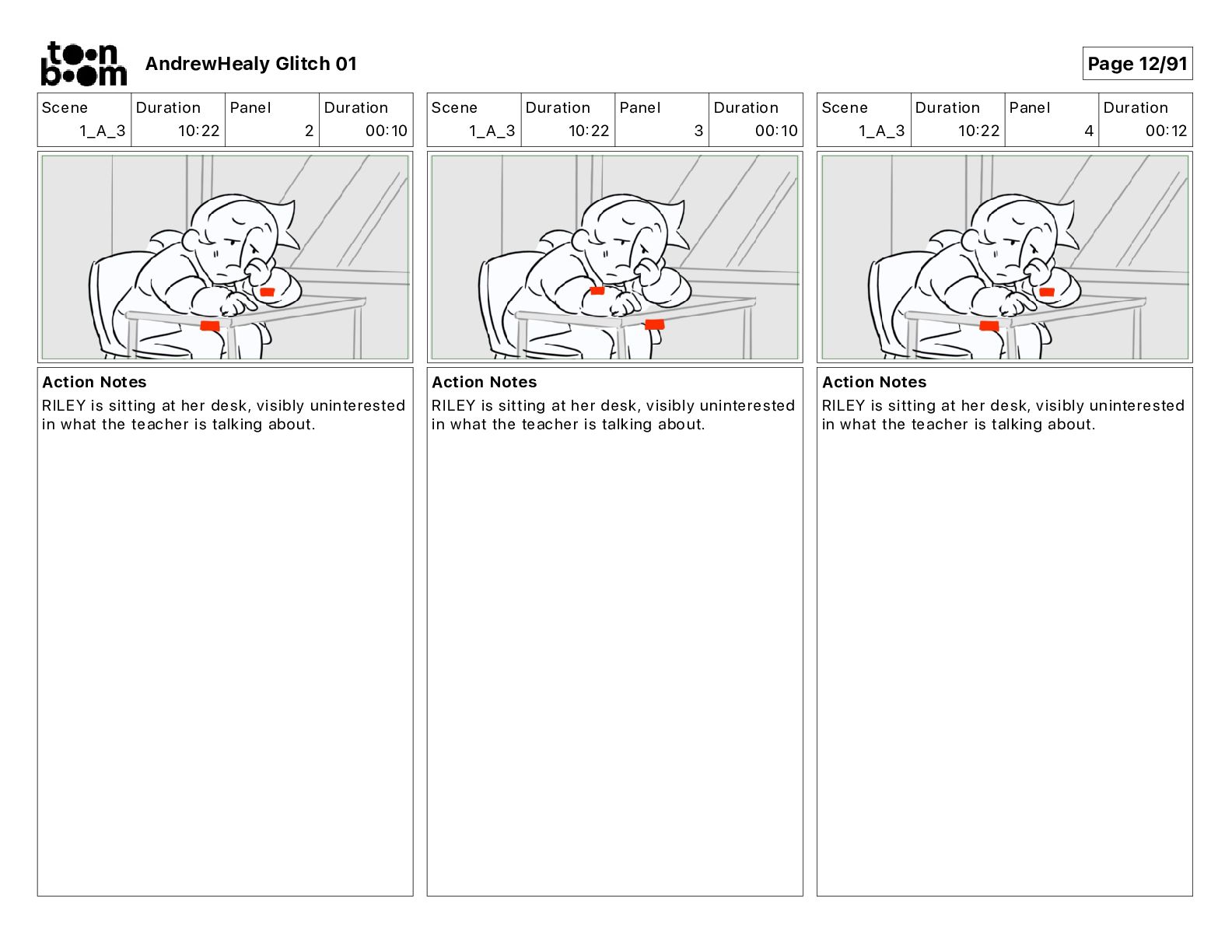 toon boom AndrewHealy Glitch 01

Page 12/91

| Scene | Duration | Panel | Duration |
|---|---|---|---|
| 1_A_3 | 10:22 | 2 | 00:10 |

Action Notes
RILEY is sitting at her desk, visibly uninterested in what the teacher is talking about.

| Scene | Duration | Panel | Duration |
|---|---|---|---|
| 1_A_3 | 10:22 | 3 | 00:10 |

Action Notes
RILEY is sitting at her desk, visibly uninterested in what the teacher is talking about.

| Scene | Duration | Panel | Duration |
|---|---|---|---|
| 1_A_3 | 10:22 | 4 | 00:12 |

Action Notes
RILEY is sitting at her desk, visibly uninterested in what the teacher is talking about.