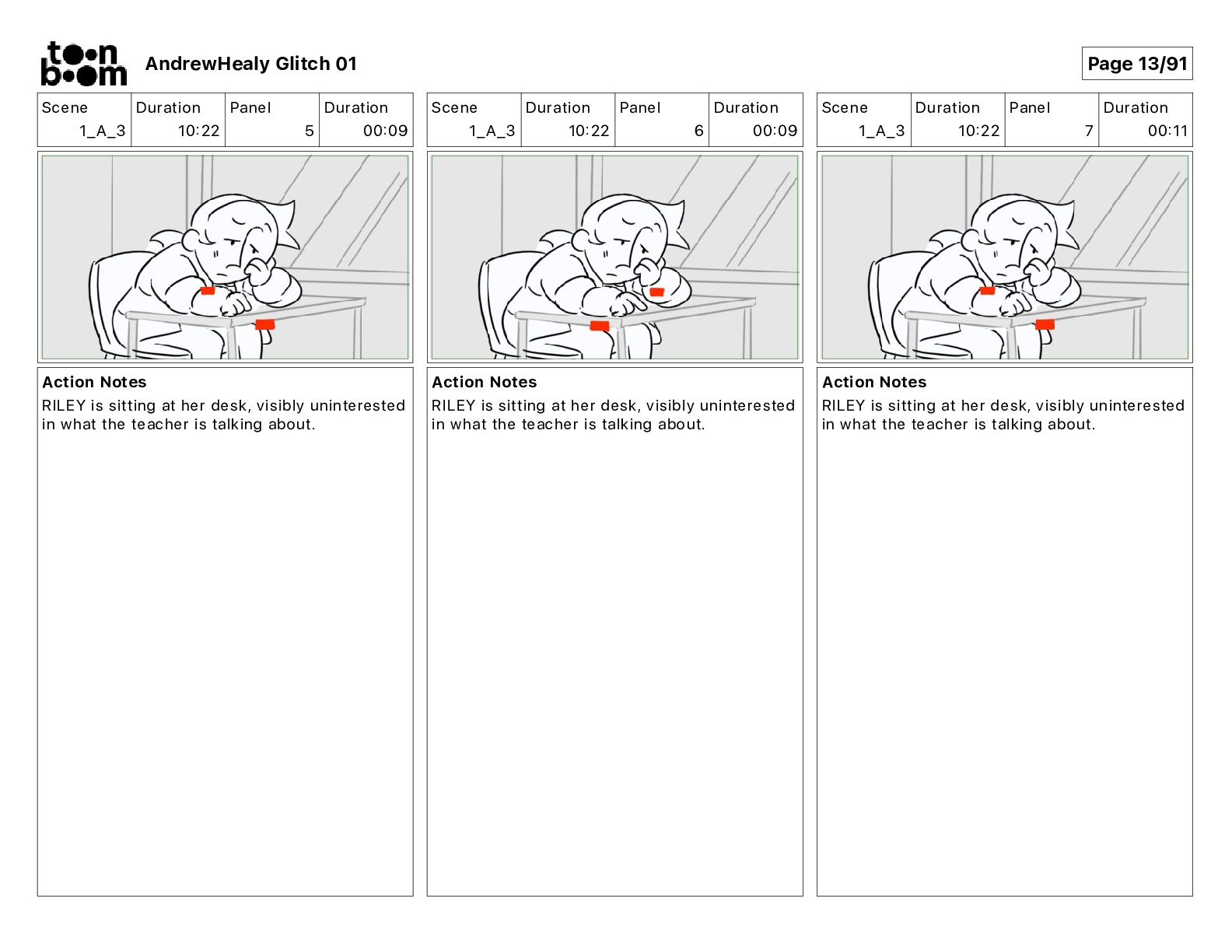 toon boom

AndrewHealy Glitch 01

Page 13/91

| Scene | Duration | Panel | Duration |
|---|---|---|---|
| 1_A_3 | 10:22 | 5 | 00:09 |

Action Notes
RILEY is sitting at her desk, visibly uninterested in what the teacher is talking about.

| Scene | Duration | Panel | Duration |
|---|---|---|---|
| 1_A_3 | 10:22 | 6 | 00:09 |

Action Notes
RILEY is sitting at her desk, visibly uninterested in what the teacher is talking about.

| Scene | Duration | Panel | Duration |
|---|---|---|---|
| 1_A_3 | 10:22 | 7 | 00:11 |

Action Notes
RILEY is sitting at her desk, visibly uninterested in what the teacher is talking about.