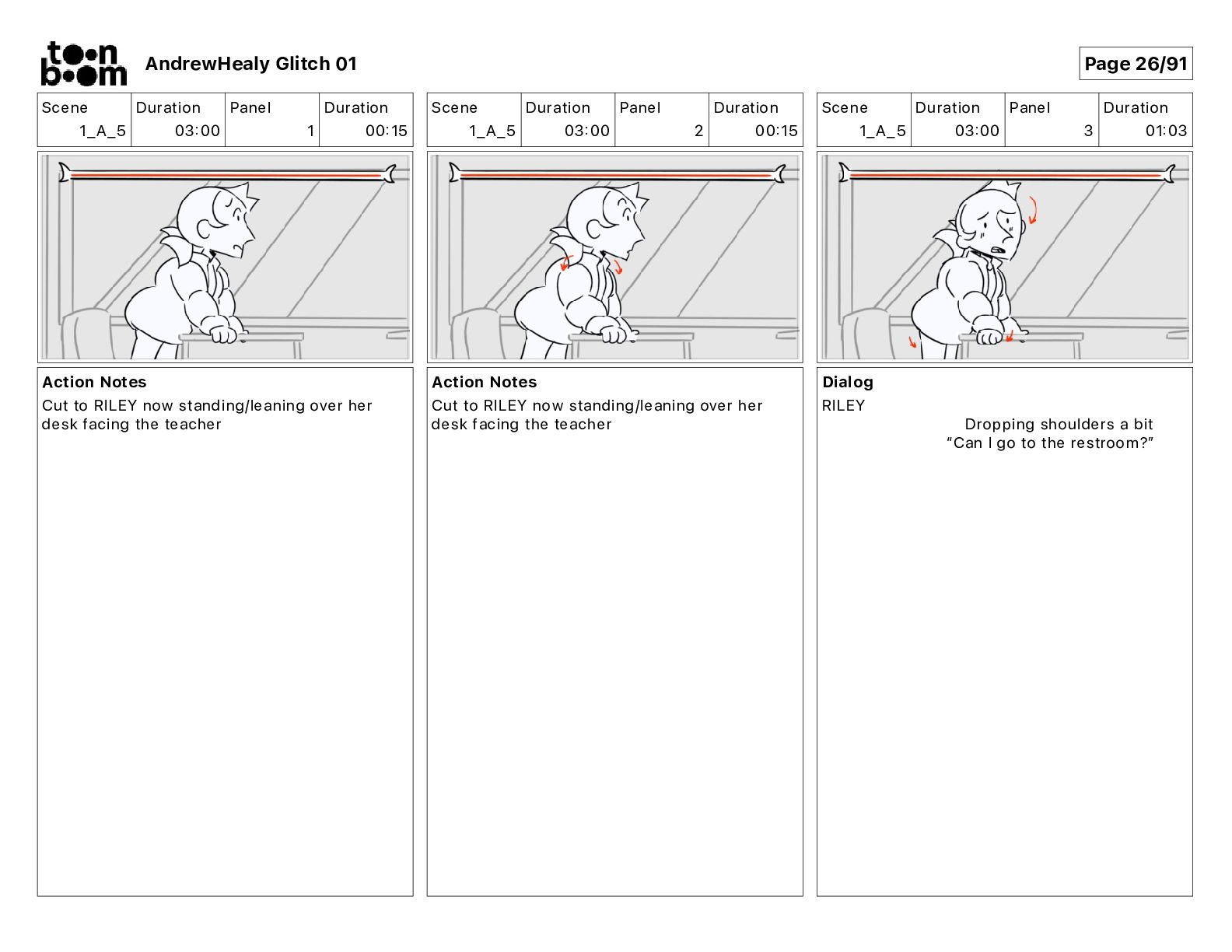 toon boom AndrewHealy Glitch 01

Page 26/91

| Scene | Duration | Panel | Duration |
|---|---|---|---|
| 1_A_5 | 03:00 | 1 | 00:15 |

Action Notes
Cut to RILEY now standing/leaning over her desk facing the teacher

| Scene | Duration | Panel | Duration |
|---|---|---|---|
| 1_A_5 | 03:00 | 2 | 00:15 |

Action Notes
Cut to RILEY now standing/leaning over her desk facing the teacher

| Scene | Duration | Panel | Duration |
|---|---|---|---|
| 1_A_5 | 03:00 | 3 | 01:03 |

Dialog
RILEY
Dropping shoulders a bit
“Can I go to the restroom?”