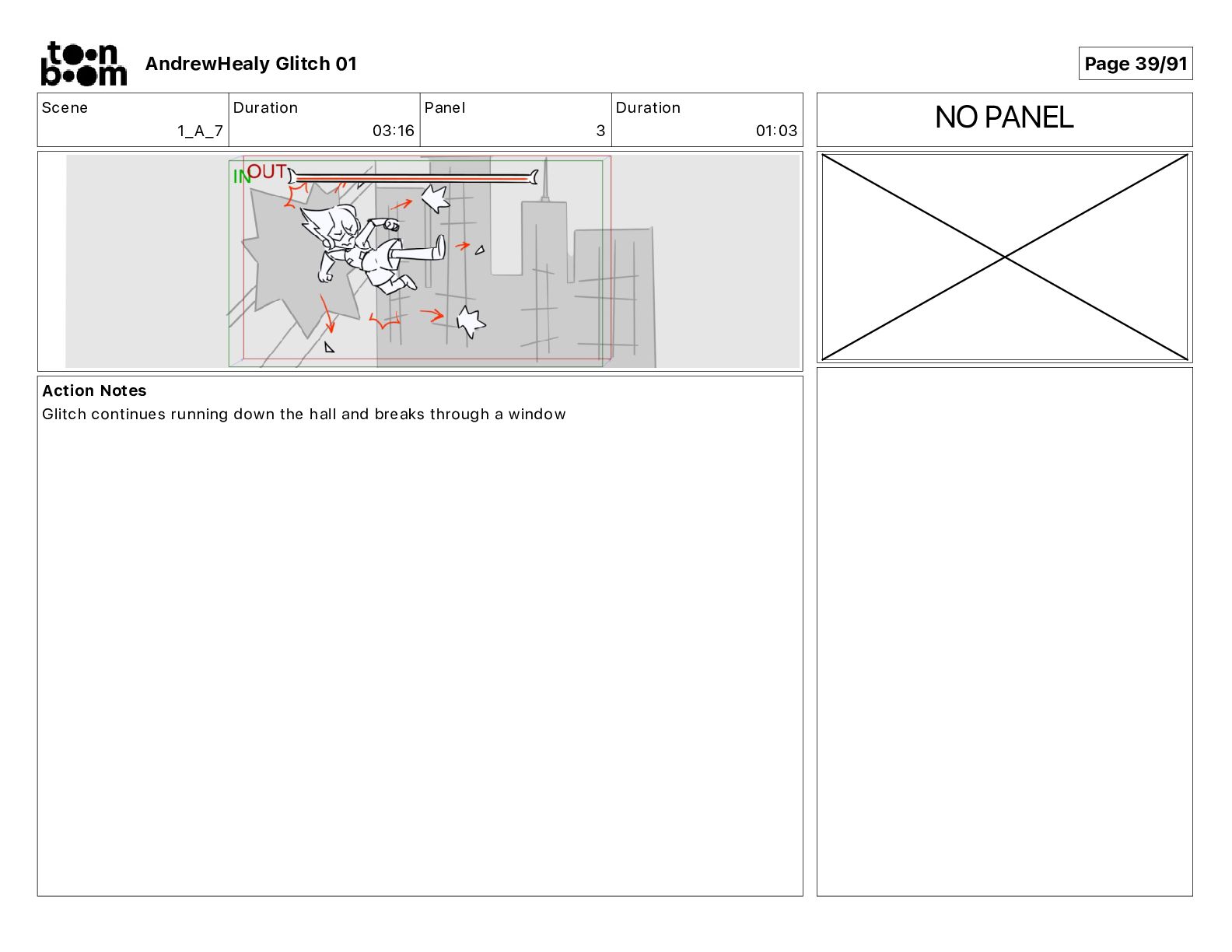 toon boom AndrewHealy Glitch 01

Page 39/91

| Scene | Duration | Panel | Duration |
|---|---|---|---|
| 1_A_7 | 03:16 | 3 | 01:03 |

NO PANEL

IN OUT

Action Notes
Glitch continues running down the hall and breaks through a window