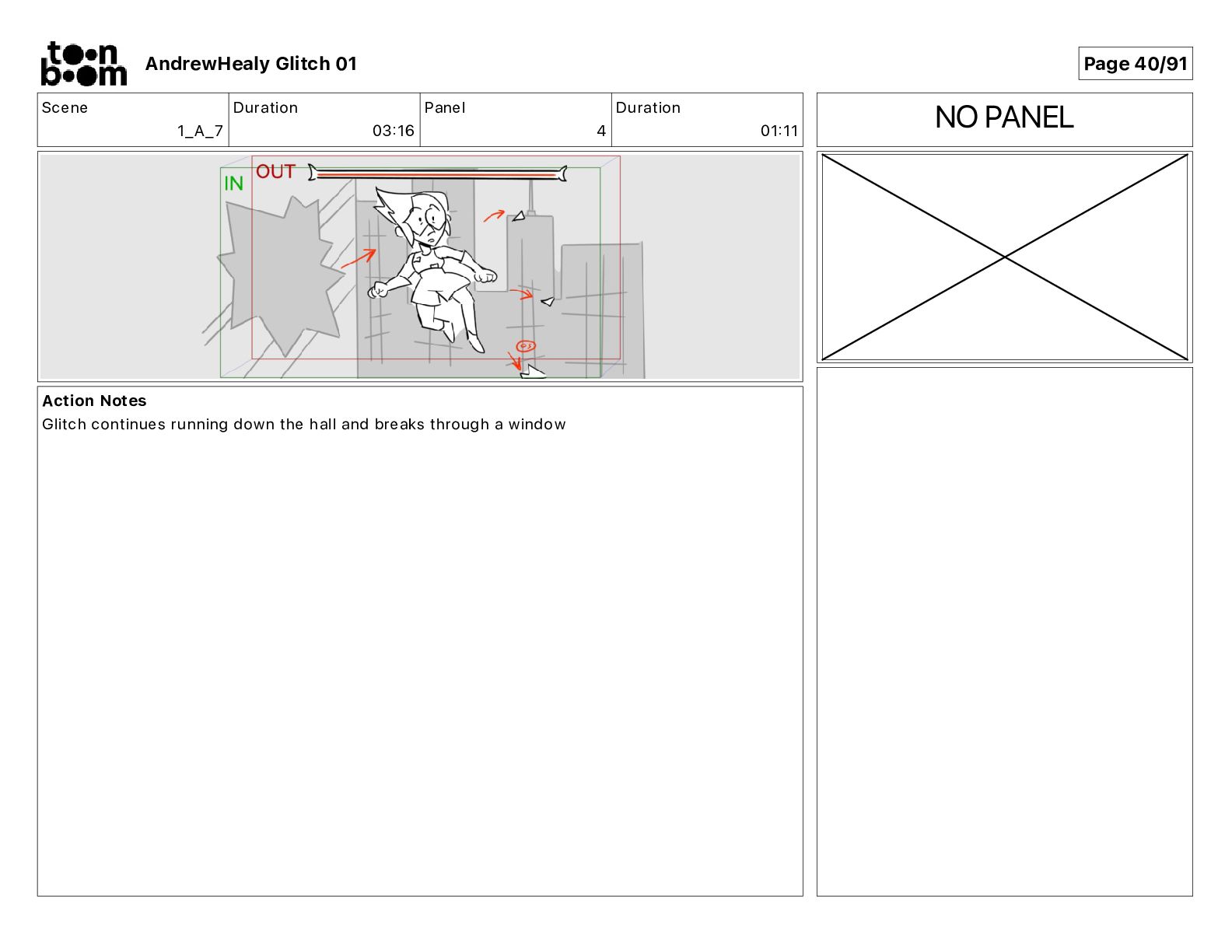 toon boom AndrewHealy Glitch 01

Page 40/91

| Scene | Duration | Panel | Duration |
|---|---|---|---|
| 1_A_7 | 03:16 | 4 | 01:11 |

NO PANEL

IN
OUT

Action Notes
Glitch continues running down the hall and breaks through a window