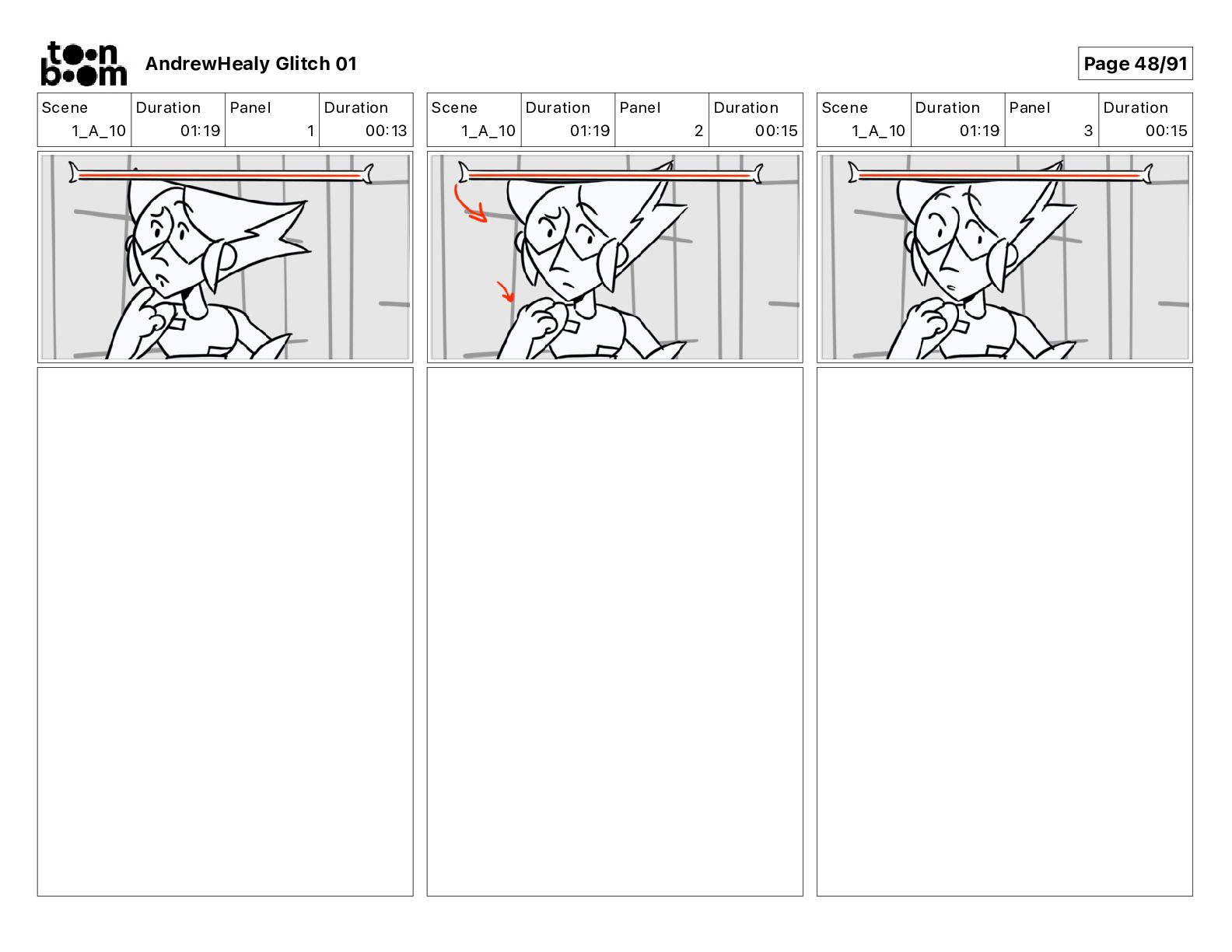 toon boom AndrewHealy Glitch 01

Page 48/91

| Scene | Duration | Panel | Duration |
|---|---|---|---|
| 1_A_10 | 01:19 | 1 | 00:13 |

| Scene | Duration | Panel | Duration |
|---|---|---|---|
| 1_A_10 | 01:19 | 2 | 00:15 |

| Scene | Duration | Panel | Duration |
|---|---|---|---|
| 1_A_10 | 01:19 | 3 | 00:15 |