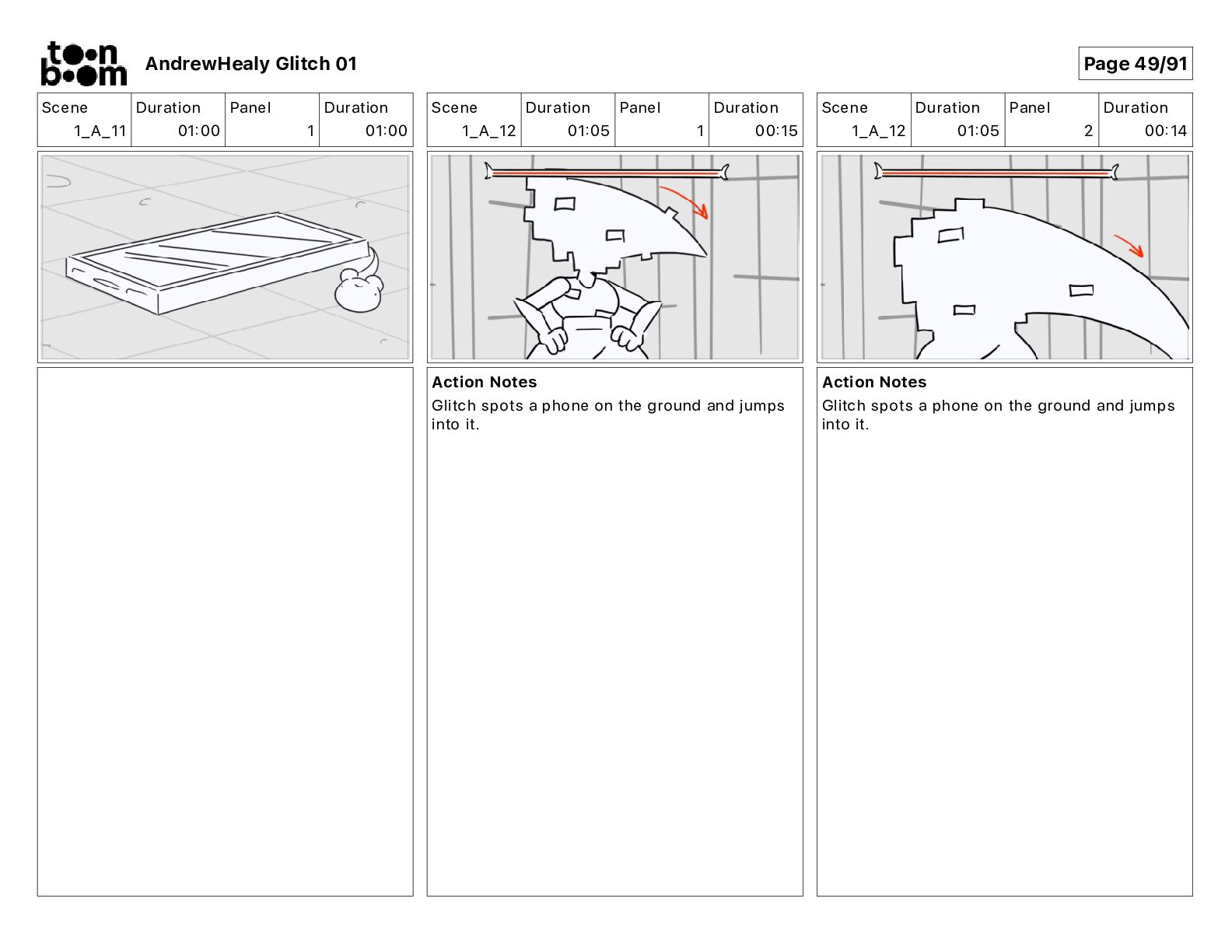 toon boom AndrewHealy Glitch 01

Page 49/91

| Scene | Duration | Panel | Duration |
|---|---|---|---|
| 1_A_11 | 01:00 | 1 | 01:00 |

| Scene | Duration | Panel | Duration |
|---|---|---|---|
| 1_A_12 | 01:05 | 1 | 00:15 |

Action Notes
Glitch spots a phone on the ground and jumps into it.

| Scene | Duration | Panel | Duration |
|---|---|---|---|
| 1_A_12 | 01:05 | 2 | 00:14 |

Action Notes
Glitch spots a phone on the ground and jumps into it.