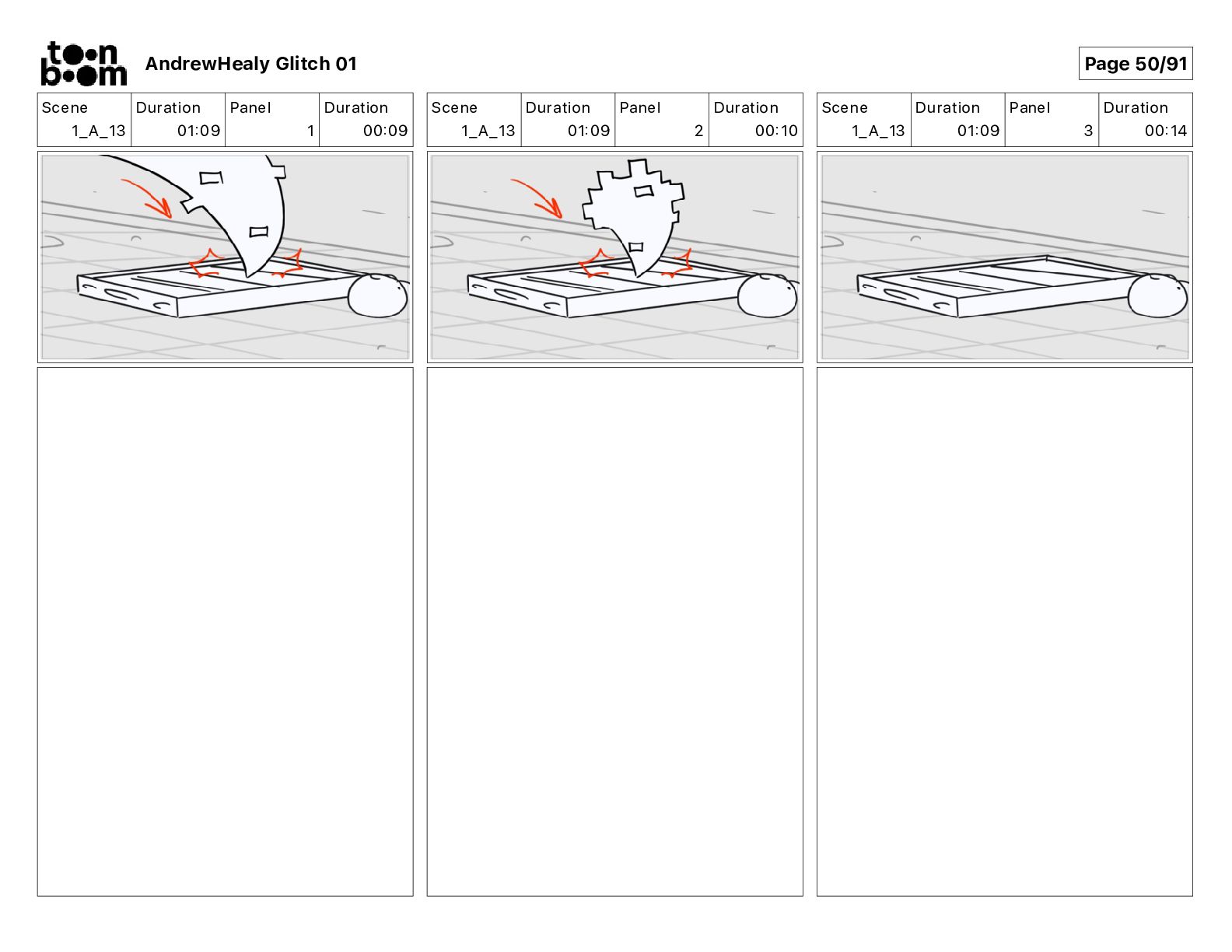 toon boom

AndrewHealy Glitch 01

Page 50/91

| Scene | Duration | Panel | Duration |
|---|---|---|---|
| 1_A_13 | 01:09 | 1 | 00:09 |

| Scene | Duration | Panel | Duration |
|---|---|---|---|
| 1_A_13 | 01:09 | 2 | 00:10 |

| Scene | Duration | Panel | Duration |
|---|---|---|---|
| 1_A_13 | 01:09 | 3 | 00:14 |