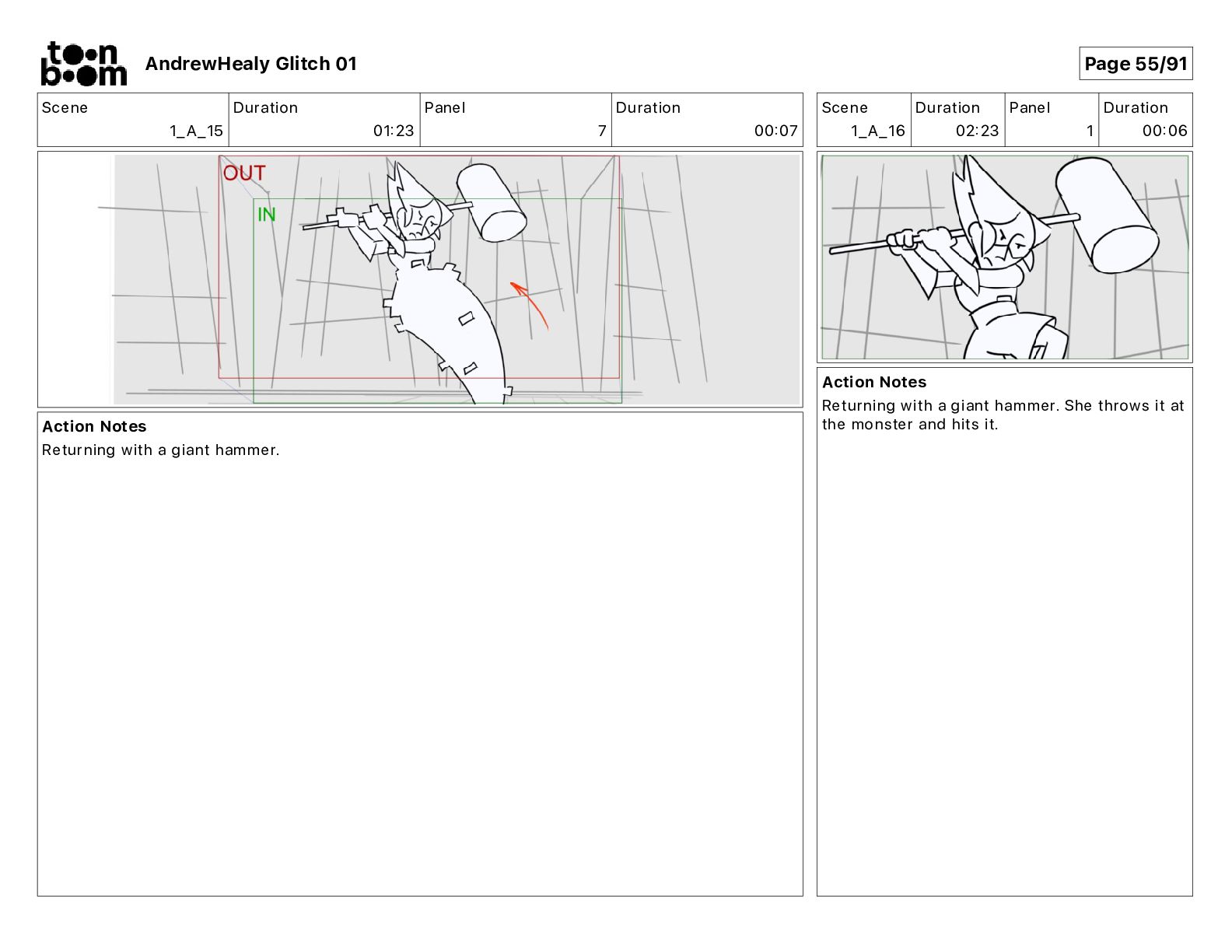 toon boom AndrewHealy Glitch 01

Page 55/91

| Scene | Duration | Panel | Duration |
|---|---|---|---|
| 1_A_15 | 01:23 | 7 | 00:07 |

OUT

IN

Action Notes
Returning with a giant hammer.

| Scene | Duration | Panel | Duration |
|---|---|---|---|
| 1_A_16 | 02:23 | 1 | 00:06 |

Action Notes
Returning with a giant hammer. She throws it at the monster and hits it.