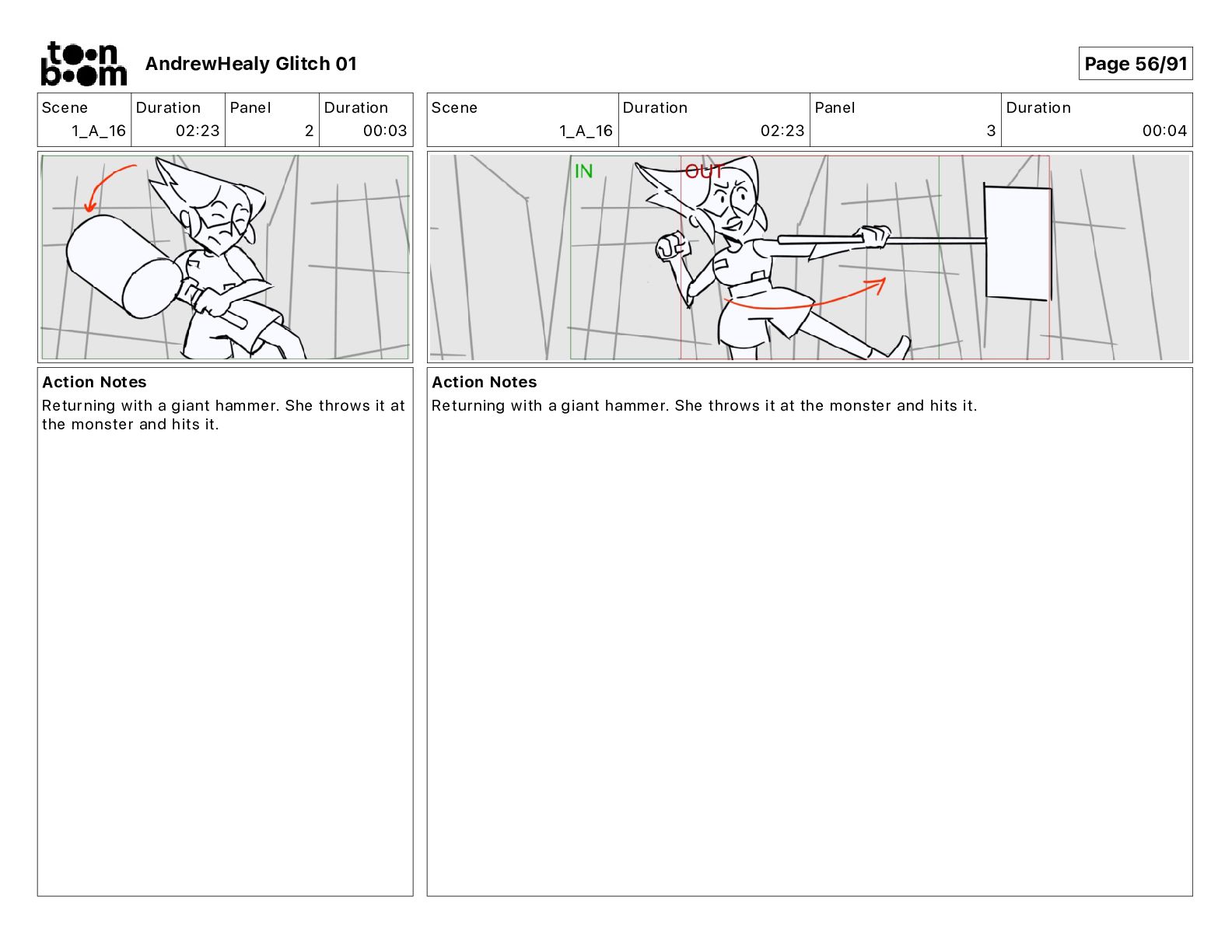 toon boom

AndrewHealy Glitch 01

Page 56/91

| Scene | Duration | Panel | Duration |
|---|---|---|---|
| 1_A_16 | 02:23 | 2 | 00:03 |

Action Notes
Returning with a giant hammer. She throws it at the monster and hits it.

| Scene | Duration | Panel | Duration |
|---|---|---|---|
| 1_A_16 | 02:23 | 3 | 00:04 |

IN
OUT

Action Notes
Returning with a giant hammer. She throws it at the monster and hits it.