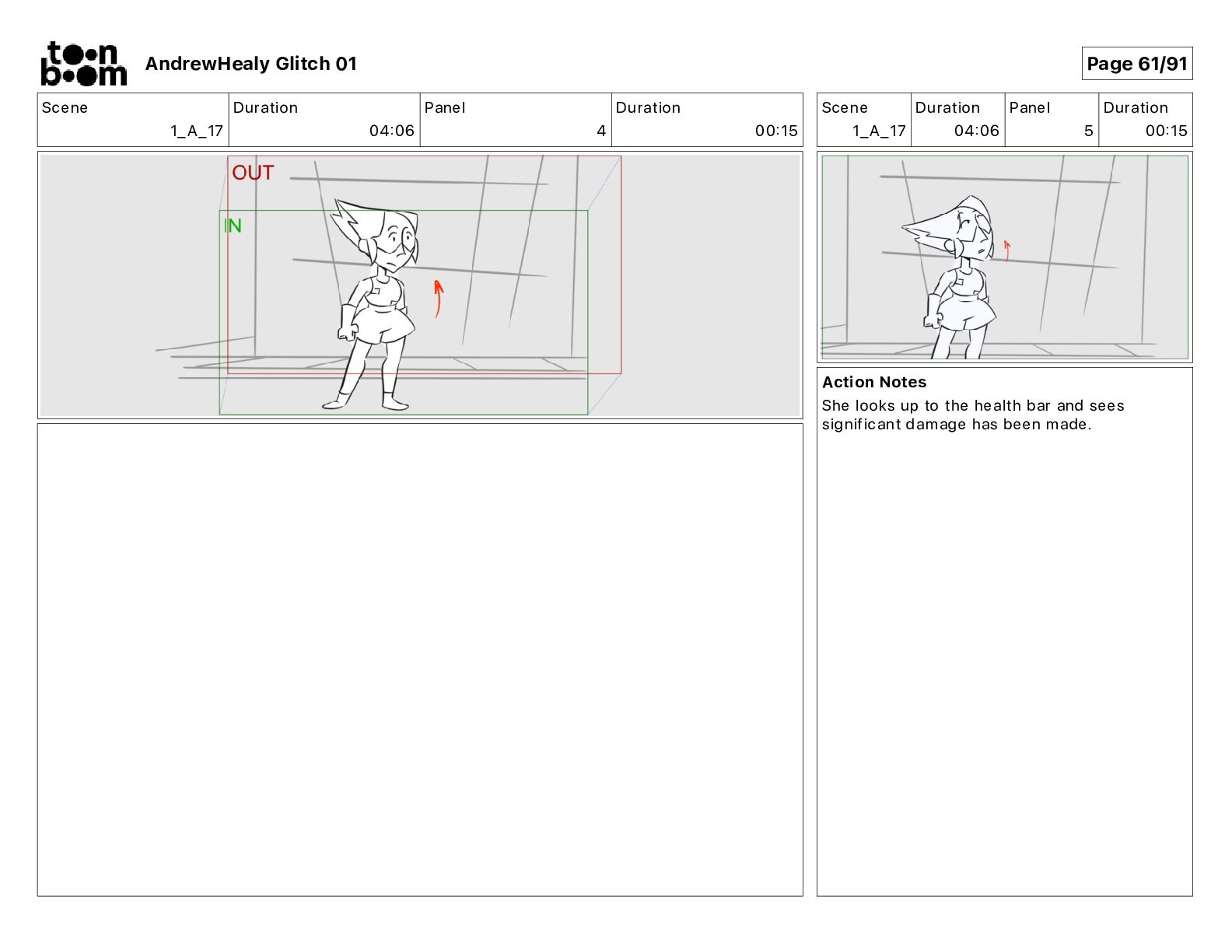 toon boom AndrewHealy Glitch 01

Page 61/91

| Scene | Duration | Panel | Duration |
|---|---|---|---|
| 1_A_17 | 04:06 | 4 | 00:15 |

OUT

IN

| Scene | Duration | Panel | Duration |
|---|---|---|---|
| 1_A_17 | 04:06 | 5 | 00:15 |

Action Notes
She looks up to the health bar and sees significant damage has been made.