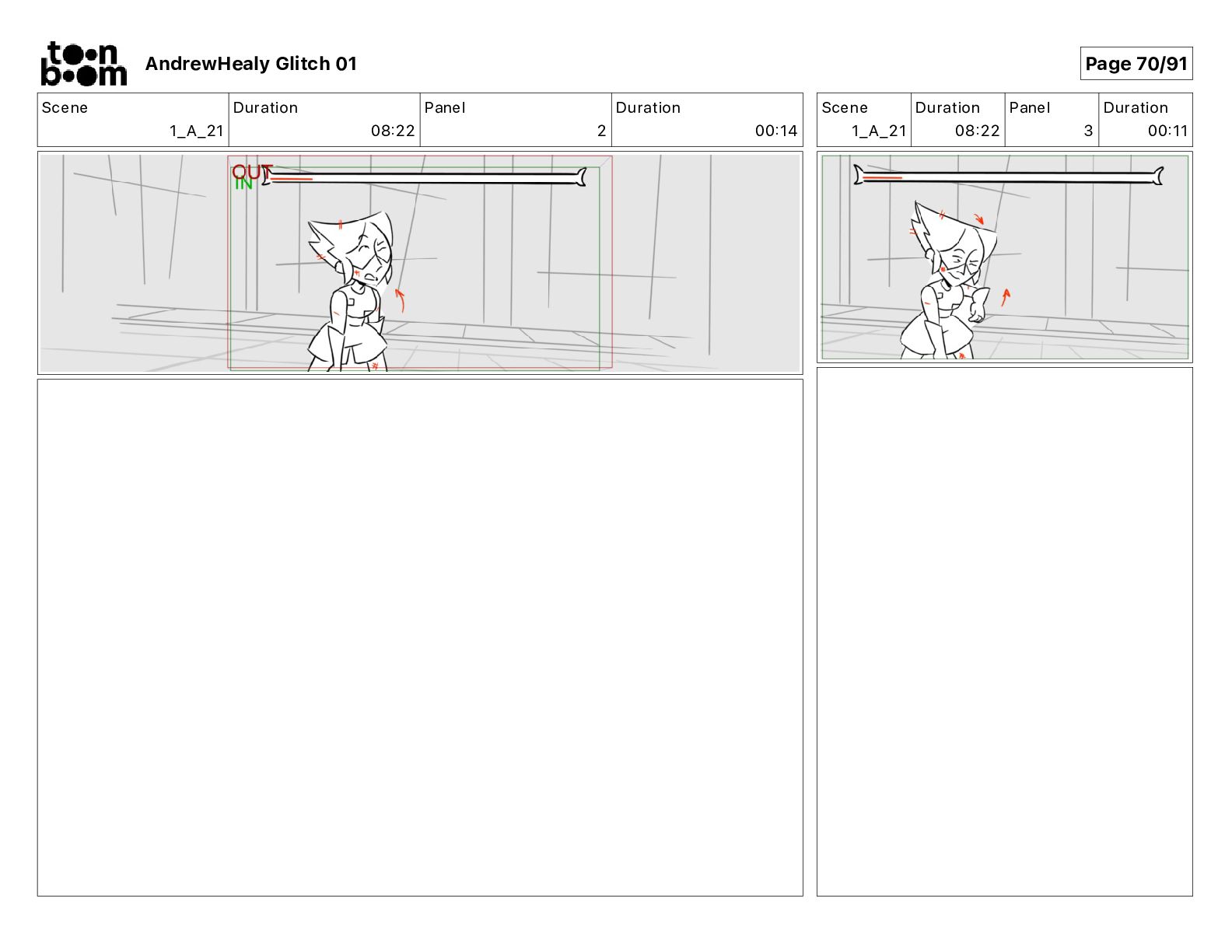 toon boom AndrewHealy Glitch 01

Page 70/91

| Scene | Duration | Panel | Duration |
|---|---|---|---|
| 1_A_21 | 08:22 | 2 | 00:14 |

OUT
IN

| Scene | Duration | Panel | Duration |
|---|---|---|---|
| 1_A_21 | 08:22 | 3 | 00:11 |