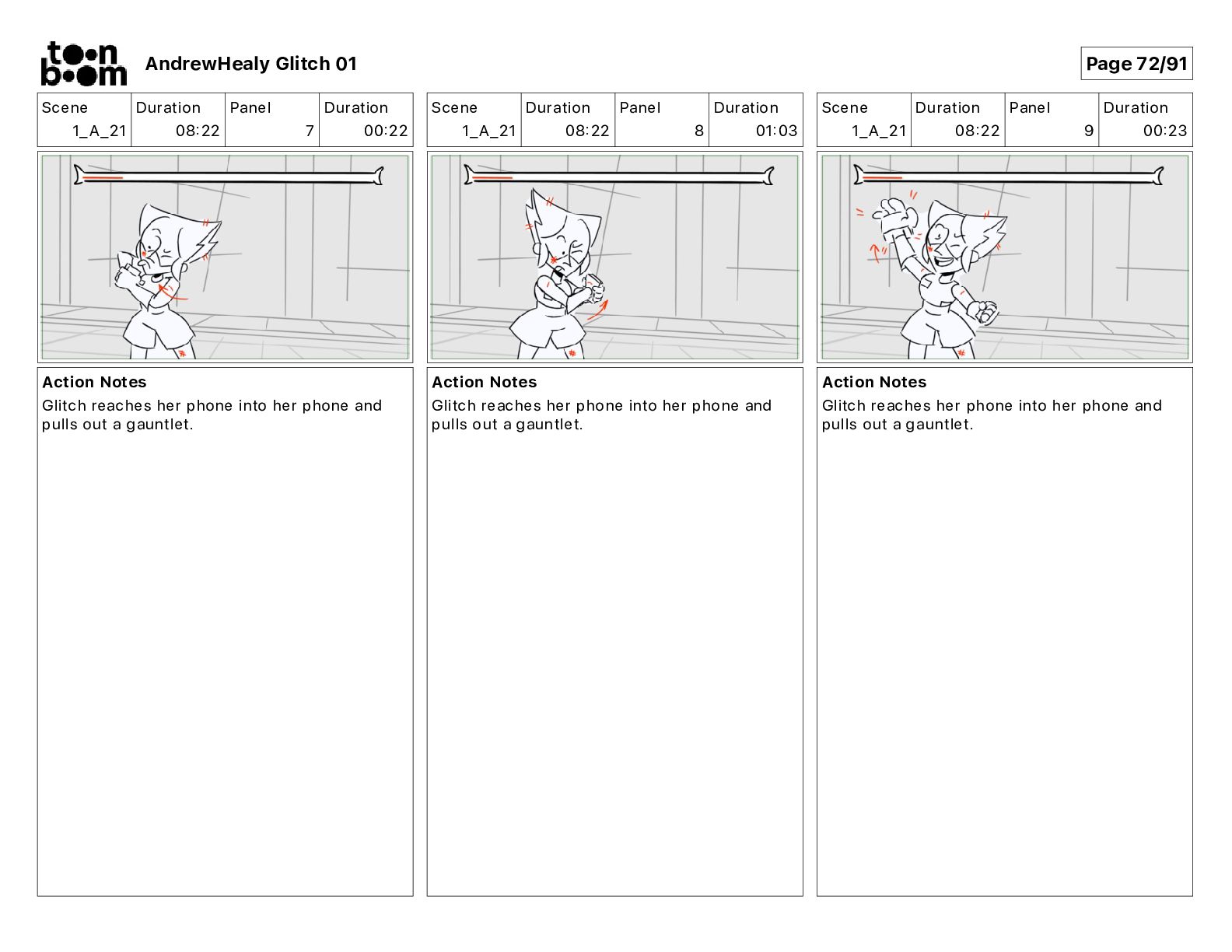 toon boom AndrewHealy Glitch 01

Page 72/91

| Scene | Duration | Panel | Duration |
|---|---|---|---|
| 1_A_21 | 08:22 | 7 | 00:22 |

Action Notes
Glitch reaches her phone into her phone and pulls out a gauntlet.

| Scene | Duration | Panel | Duration |
|---|---|---|---|
| 1_A_21 | 08:22 | 8 | 01:03 |

Action Notes
Glitch reaches her phone into her phone and pulls out a gauntlet.

| Scene | Duration | Panel | Duration |
|---|---|---|---|
| 1_A_21 | 08:22 | 9 | 00:23 |

Action Notes
Glitch reaches her phone into her phone and pulls out a gauntlet.