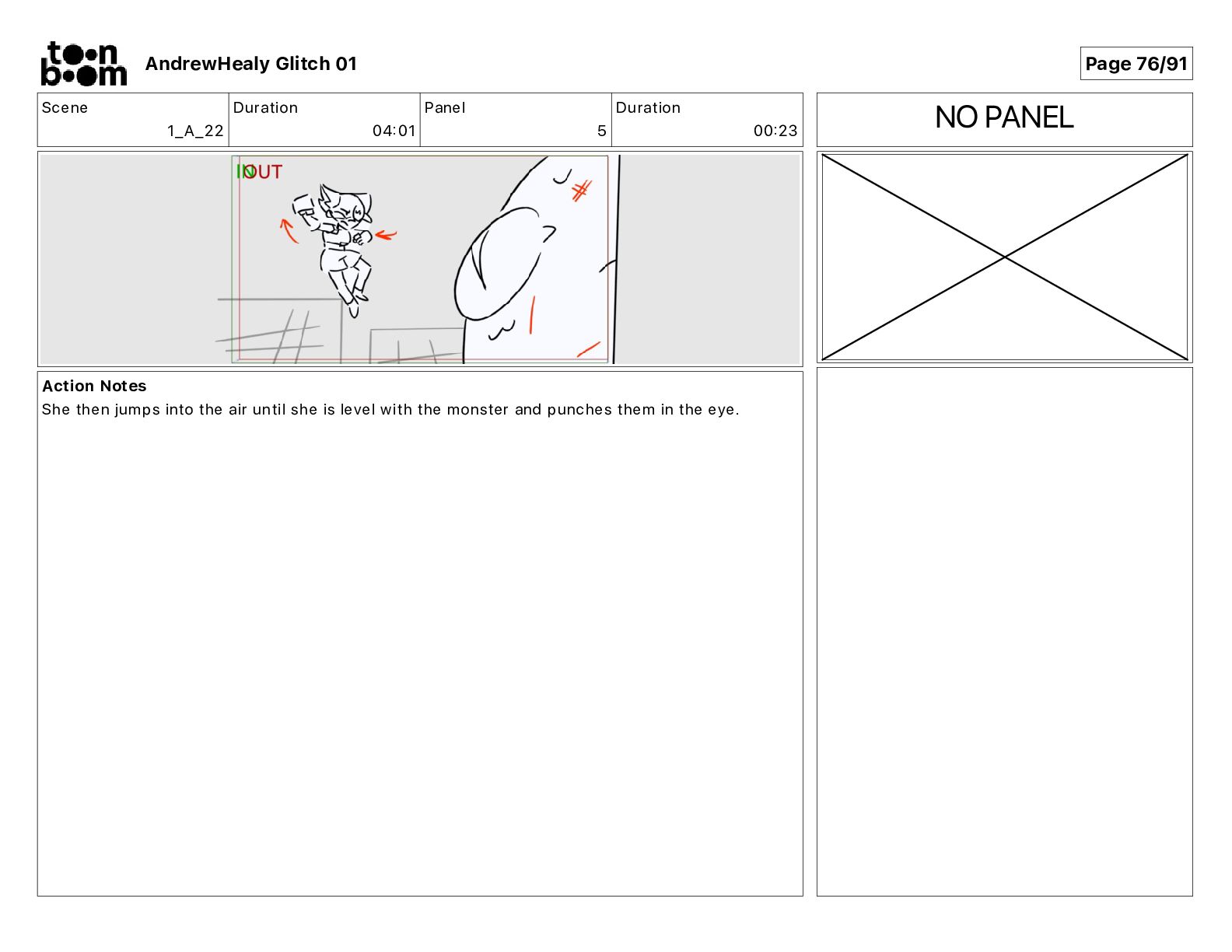 toon boom AndrewHealy Glitch 01

Page 76/91

| Scene | Duration | Panel | Duration |
|---|---|---|---|
| 1_A_22 | 04:01 | 5 | 00:23 |

NO PANEL

IN OUT

Action Notes
She then jumps into the air until she is level with the monster and punches them in the eye.