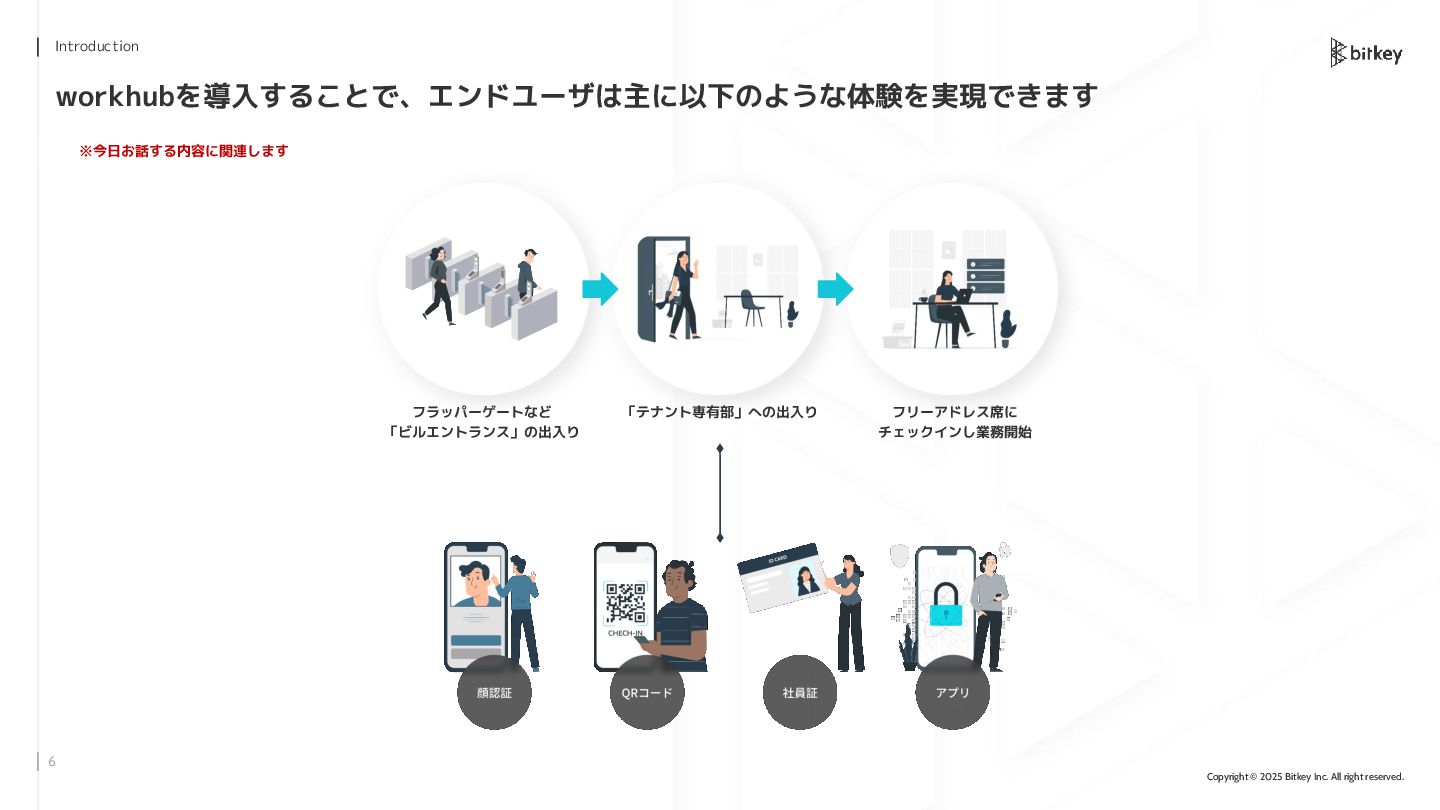 Introduction

bitkey

workhubを導入することで、エンドユーザは主に以下のような体験を実現できます

※今日お話する内容に関連します

フラッパーゲートなど
「ビルエントランス」の出入り

「テナント専有部」への出入り

フリーアドレス席に
チェックインし業務開始

ID CARD

CHECH-IN

顔認証

QRコード

社員証

アプリ

6

Copyright © 2025 Bitkey Inc. All right reserved.